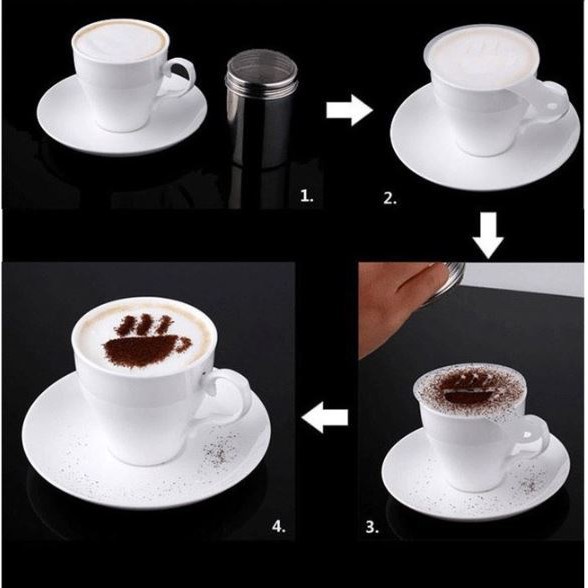 1.

2.

3.

4.