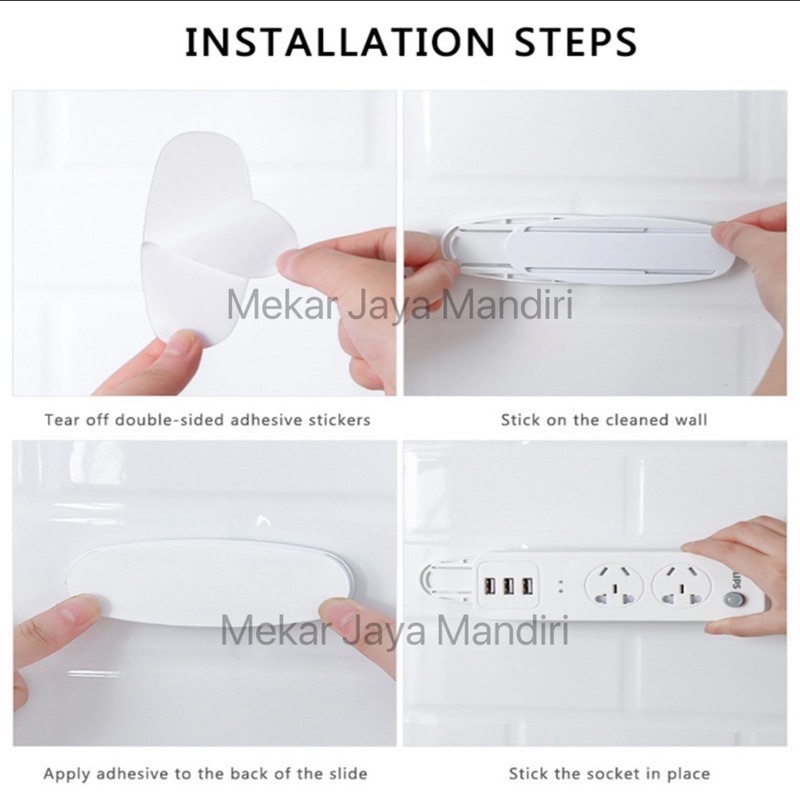 INSTALLATION STEPS

Mekar Jaya Mandiri

Tear off double-sided adhesive stickers

Stick on the cleaned wall

Mekar Jaya Mandiri

LIPS

Apply adhesive to the back of the slide

Stick the socket in place