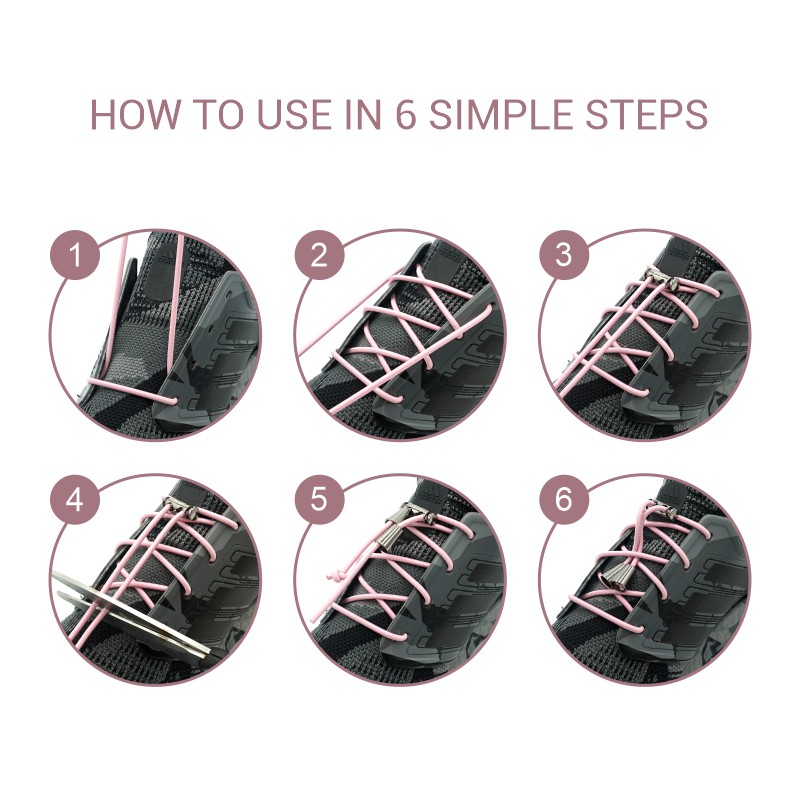 HOW TO USE IN 6 SIMPLE STEPS

1

2

3

4

5

6