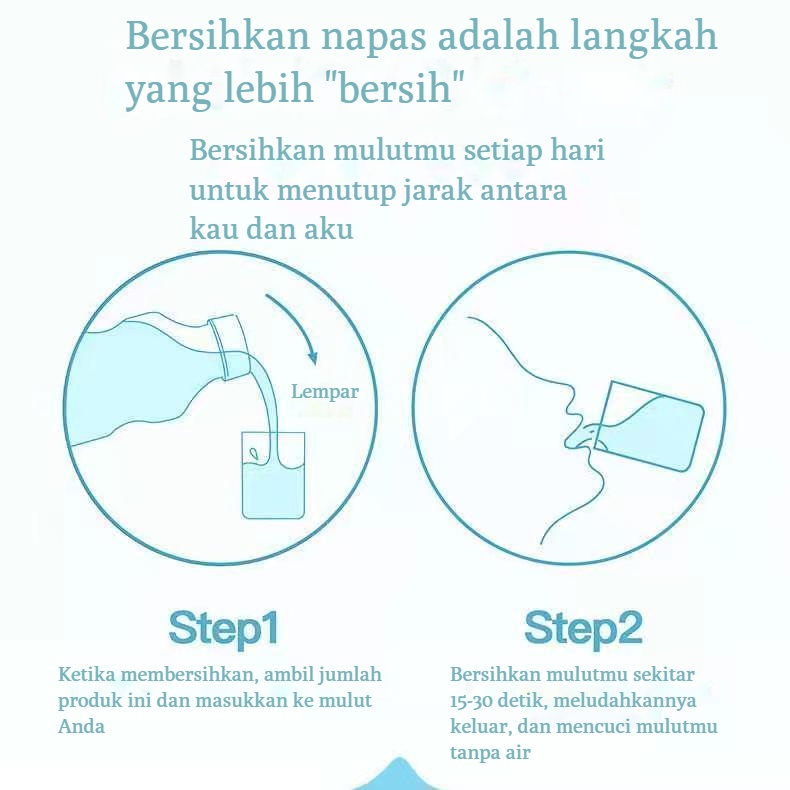 Bersihkan napas adalah langkah yang lebih "bersih"

Bersihkan mulutmu setiap hari untuk menutup jarak antara kau dan aku

Lempar

Step1

Ketika membersihkan, ambil jumlah produk ini dan masukkan ke mulut Anda

Step2

Bersihkan mulutmu sekitar 15-30 detik, meludahkannya keluar, dan mencuci mulutmu tanpa air