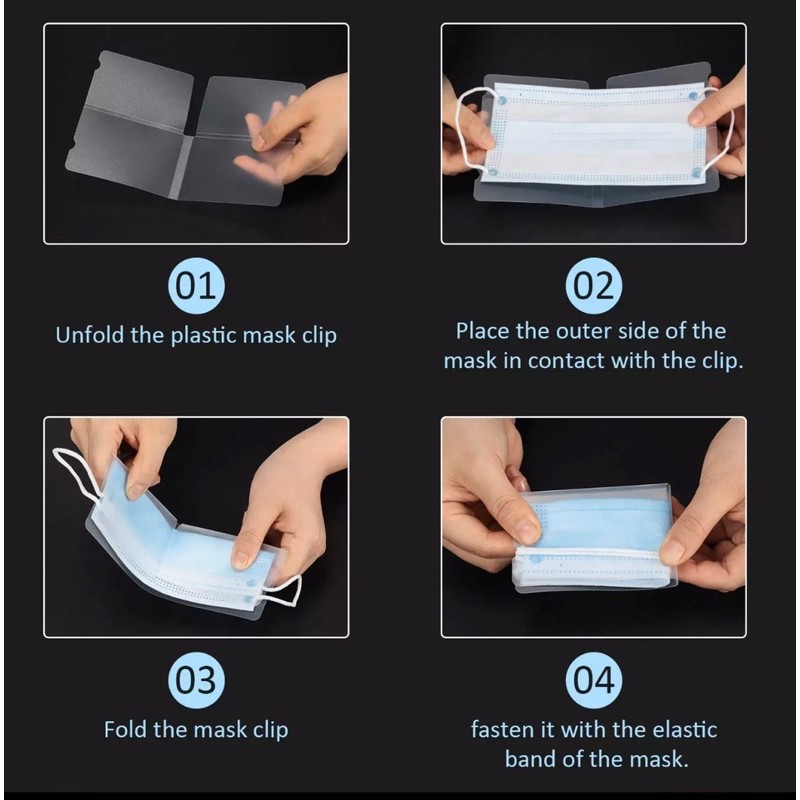 01

Unfold the plastic mask clip

02

Place the outer side of the mask in contact with the clip.

03

Fold the mask clip

04

fasten it with the elastic band of the mask.