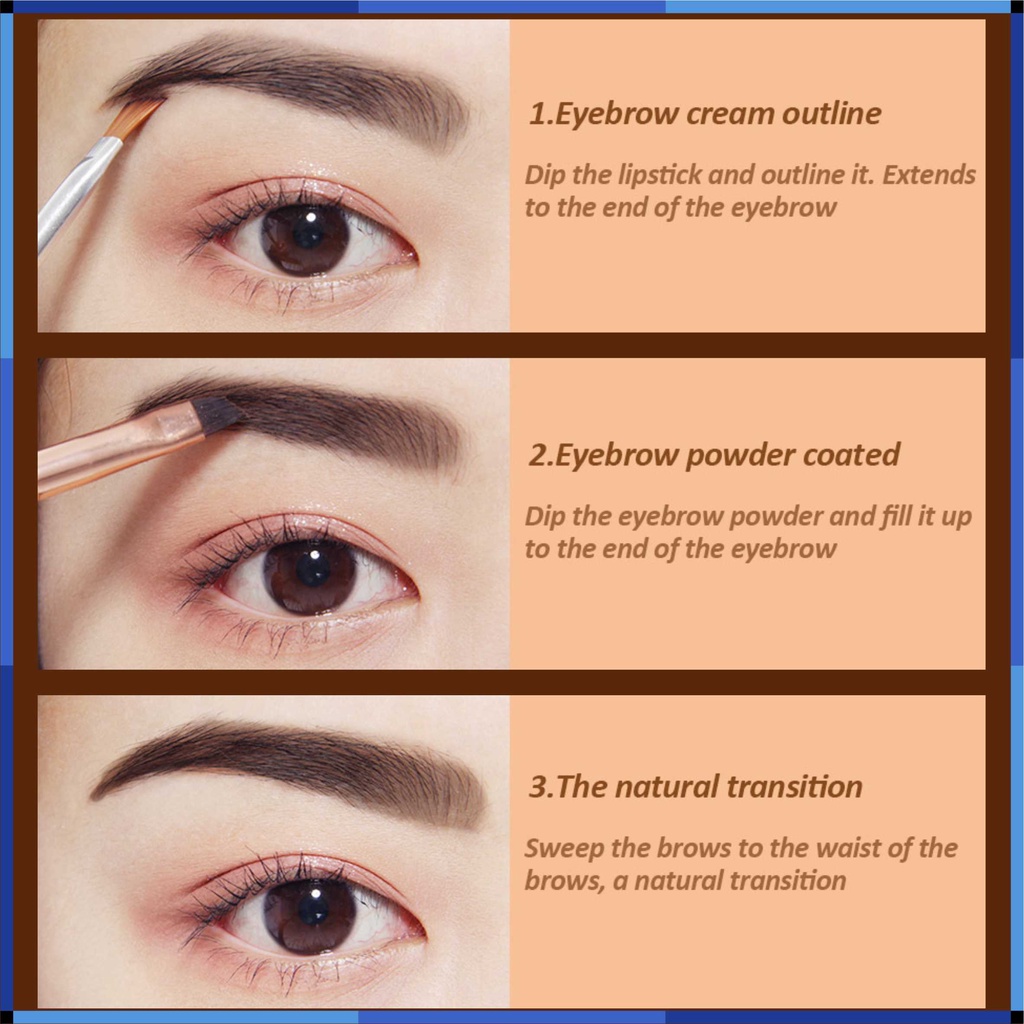 1.Eyebrow cream outline

Dip the lipstick and outline it. Extends to the end of the eyebrow

2.Eyebrow powder coated

Dip the eyebrow powder and fill it up to the end of the eyebrow

3.The natural transition

Sweep the brows to the waist of the brows, a natural transition