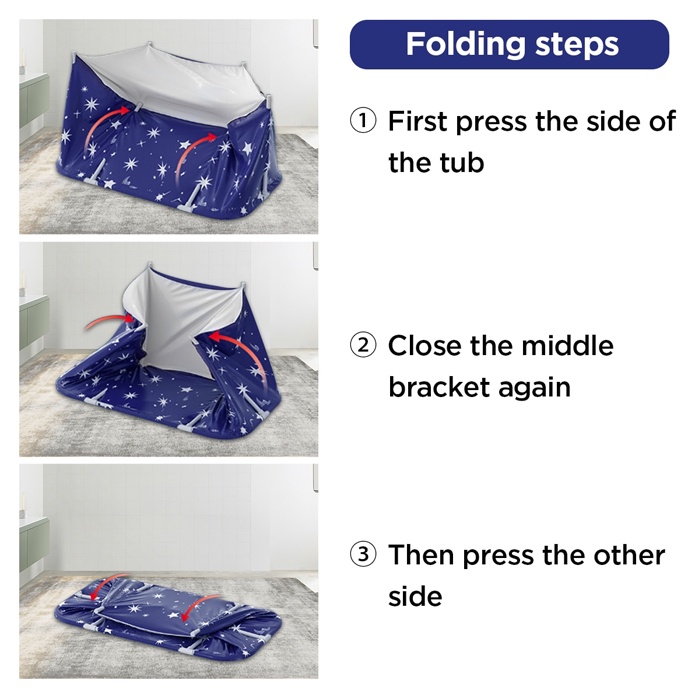 Folding steps

① First press the side of the tub

② Close the middle bracket again

③ Then press the other side