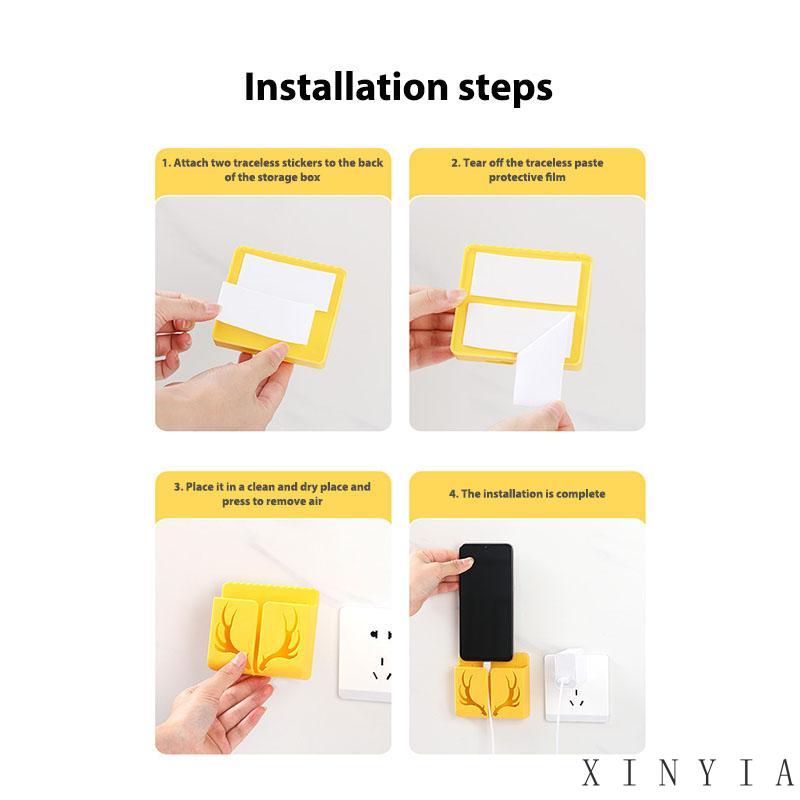 Installation steps

1. Attach two traceless stickers to the back of the storage box

2. Tear off the traceless paste protective film

3. Place it in a clean and dry place and press to remove air

4. The installation is complete

XINYIA