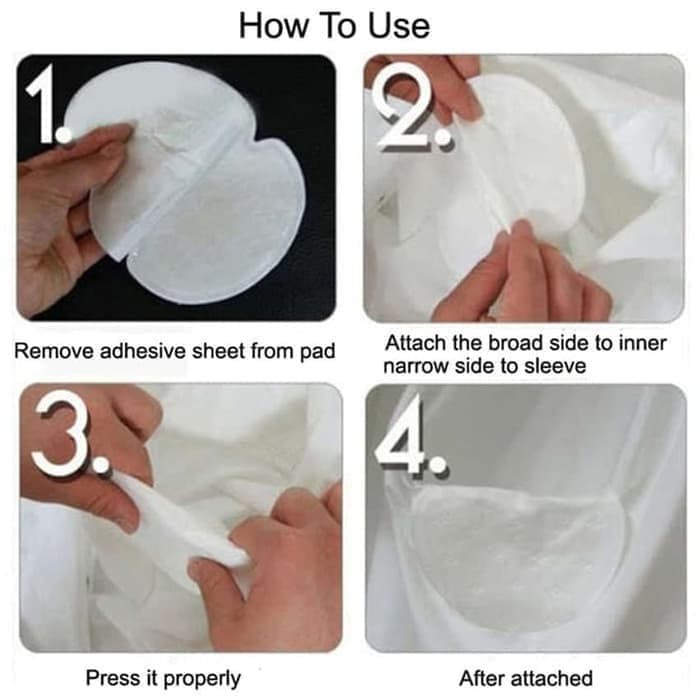 How To Use

1.

Remove adhesive sheet from pad

2.

Attach the broad side to inner narrow side to sleeve

3.

Press it properly

4.

After attached