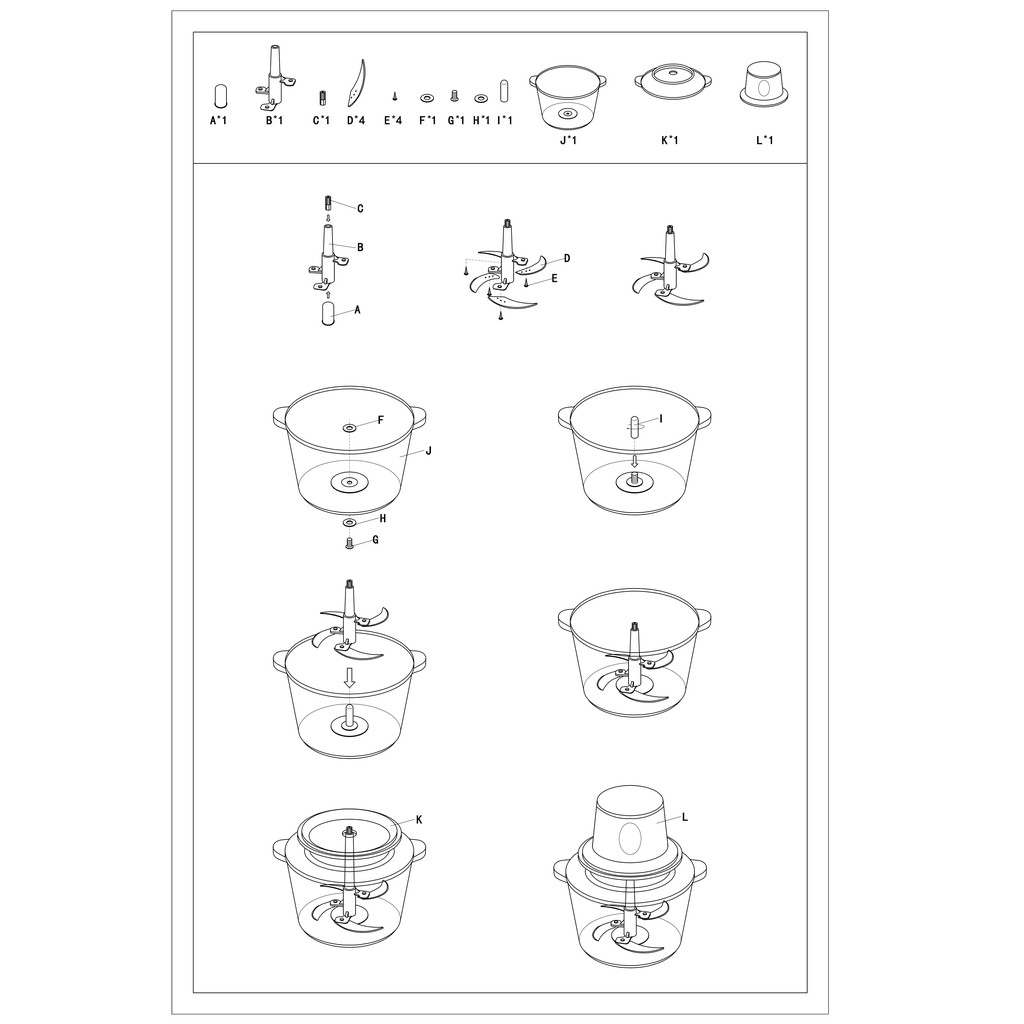 A*1 B*1 C*1 D*4 E*4 F*1 G*1 H*1 I*1 J*1 K*1 L*1

C
B
A

D
E

F
J
H
G

I

K

L