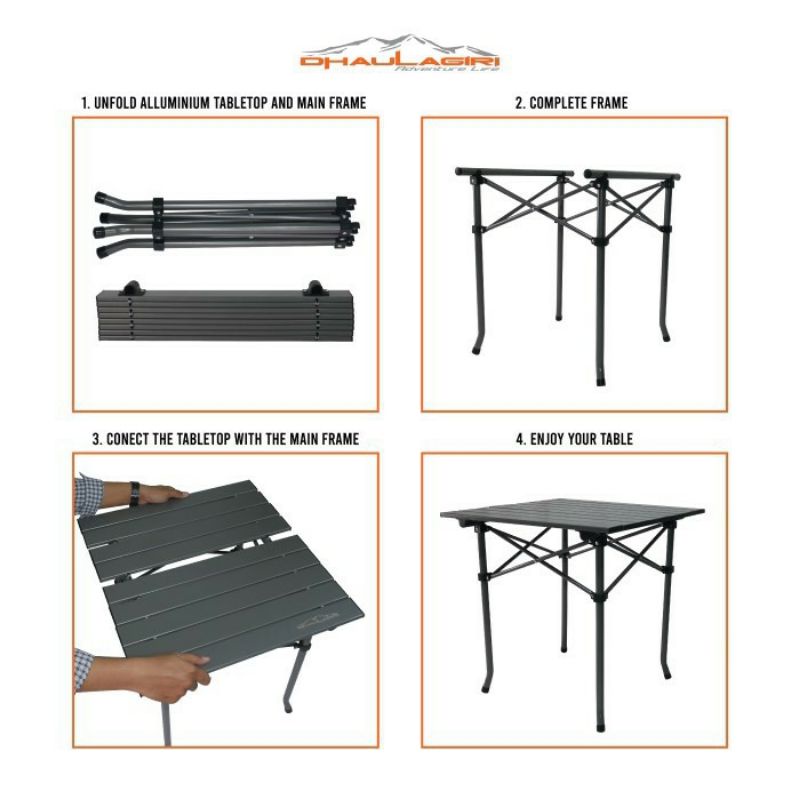 DHAULAGIRI
Adventure Life

1. UNFOLD ALLUMINIUM TABLETOP AND MAIN FRAME

2. COMPLETE FRAME

3. CONECT THE TABLETOP WITH THE MAIN FRAME

4. ENJOY YOUR TABLE