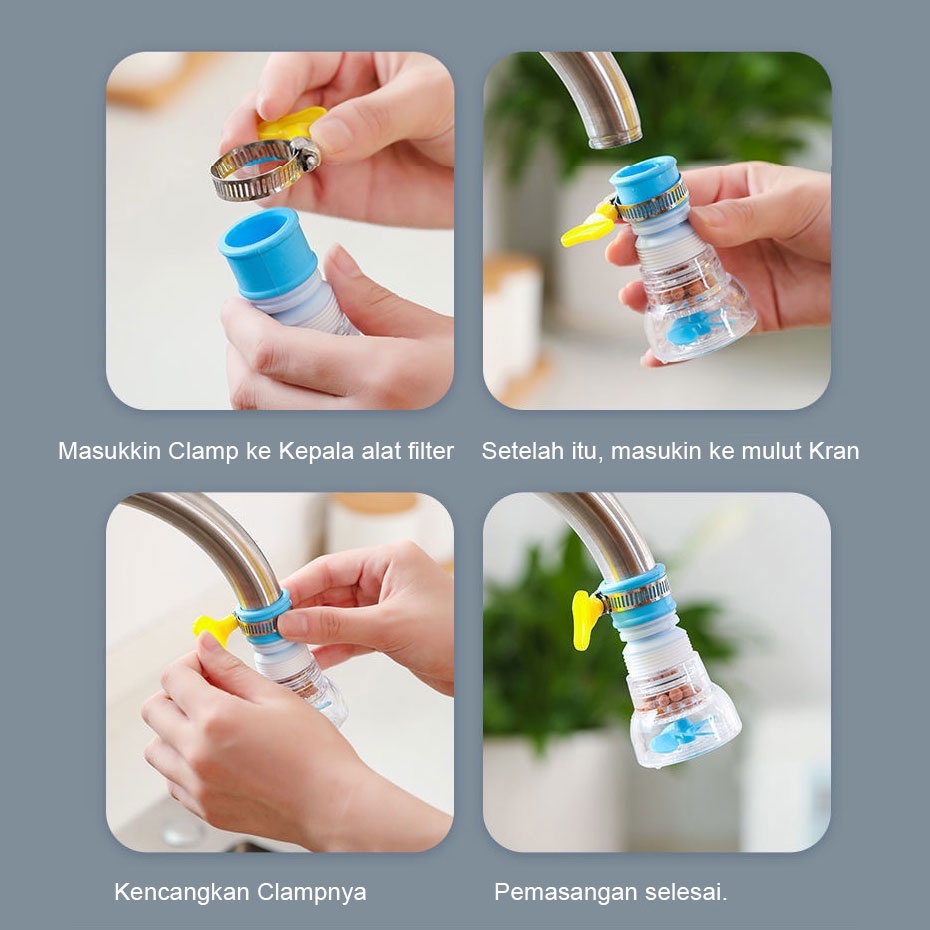 Masukkin Clamp ke Kepala alat filter

Setelah itu, masukin ke mulut Kran

Kencangkan Clampnya

Pemasangan selesai.