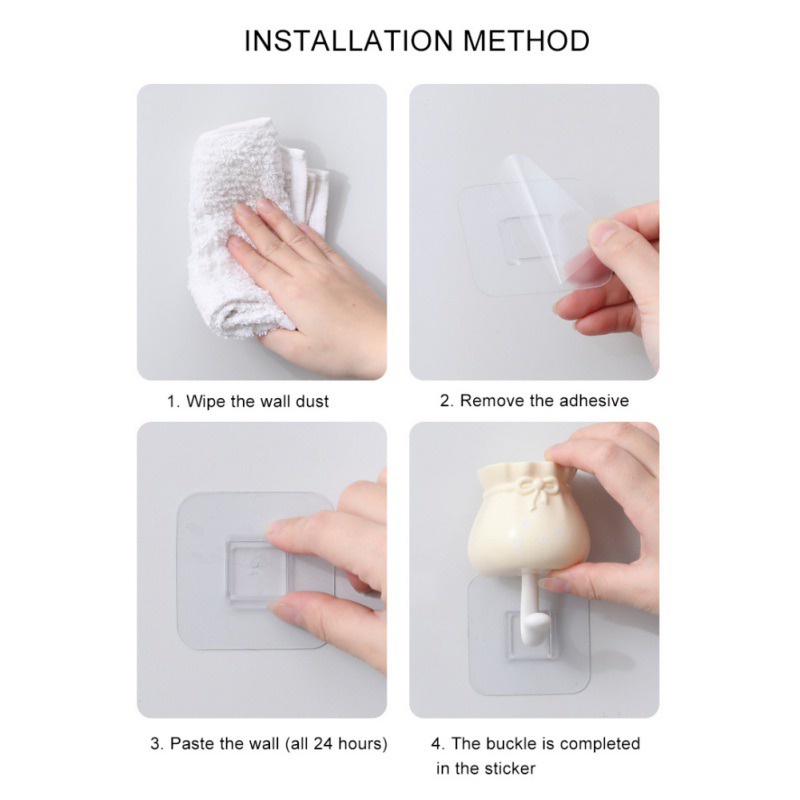 INSTALLATION METHOD

1. Wipe the wall dust

2. Remove the adhesive

3. Paste the wall (all 24 hours)

4. The buckle is completed in the sticker