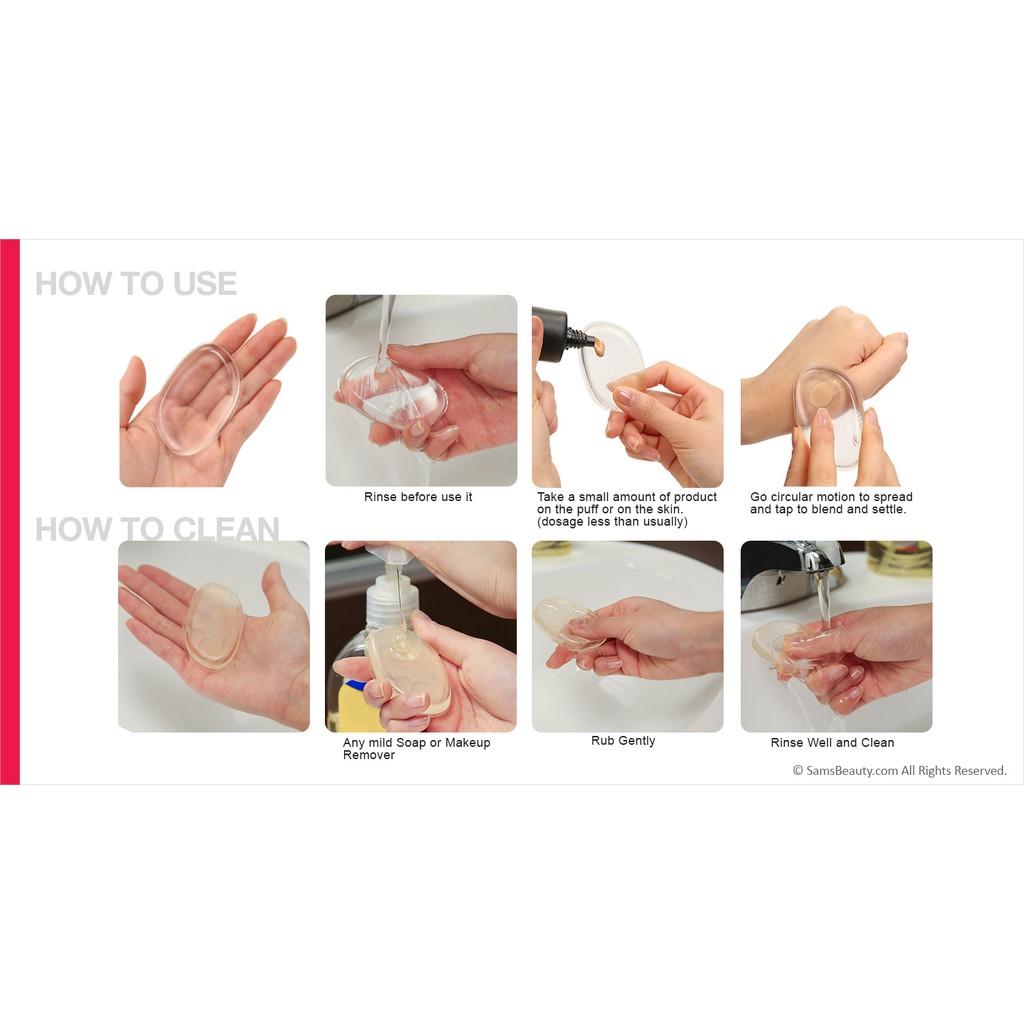 HOW TO USE

Rinse before use it

Take a small amount of product on the puff or on the skin. (dosage less than usually)

Go circular motion to spread and tap to blend and settle.

HOW TO CLEAN

Any mild Soap or Makeup Remover

Rub Gently

Rinse Well and Clean

© SamsBeauty.com All Rights Reserved.