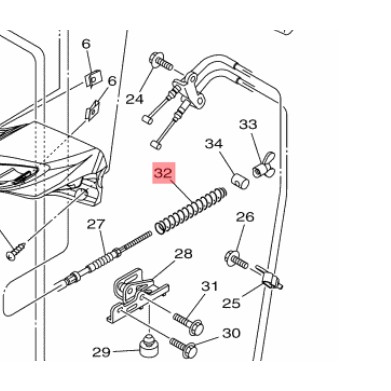 6
6
24
33
34
32
26
27
28
31
25
30
29