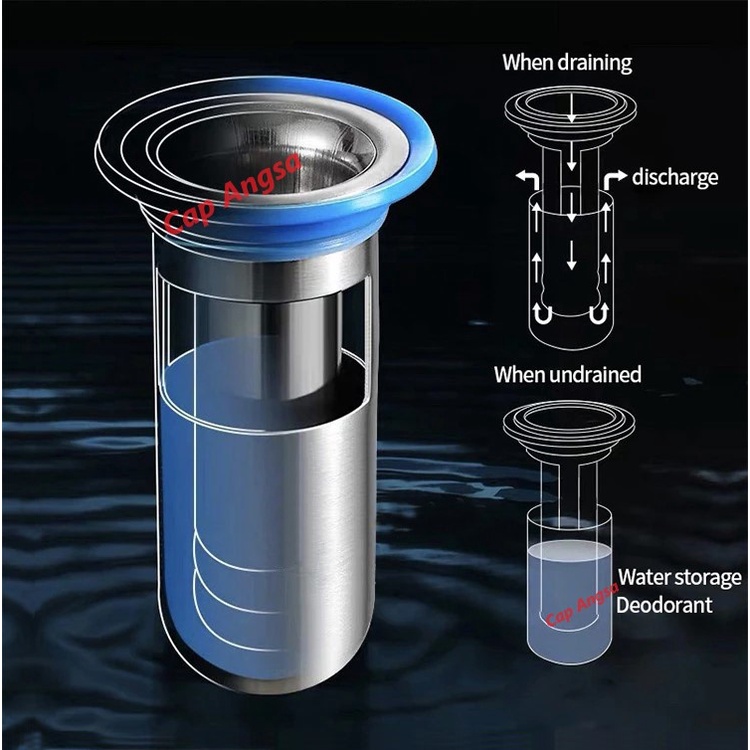 Cap Angsa

When draining

discharge

When undrained

Water storage
Deodorant

Cap Angsa