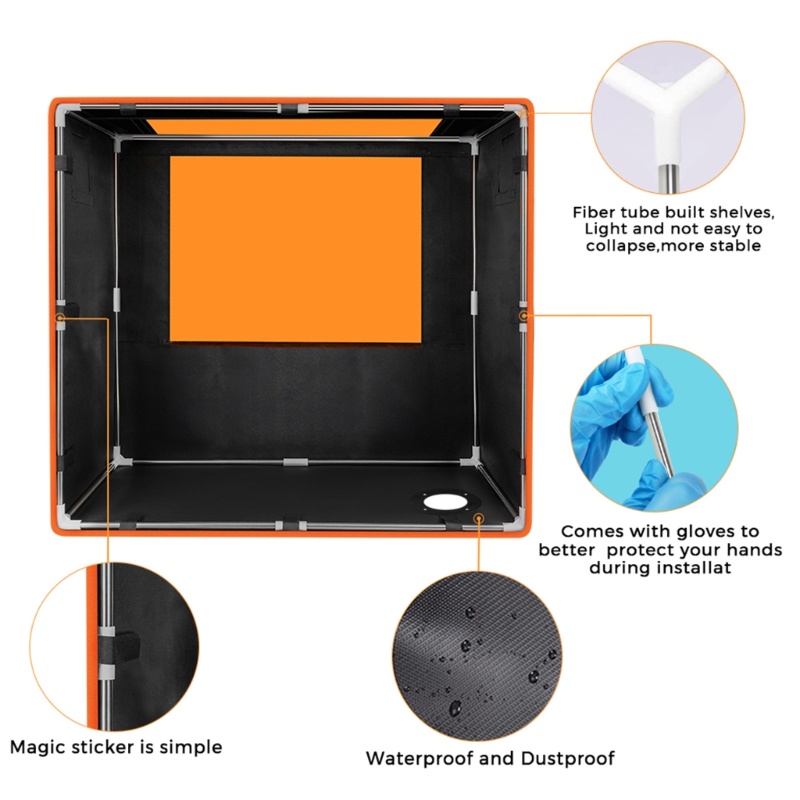 Fiber tube built shelves, Light and not easy to collapse,more stable

Comes with gloves to better protect your hands during installat

Magic sticker is simple

Waterproof and Dustproof