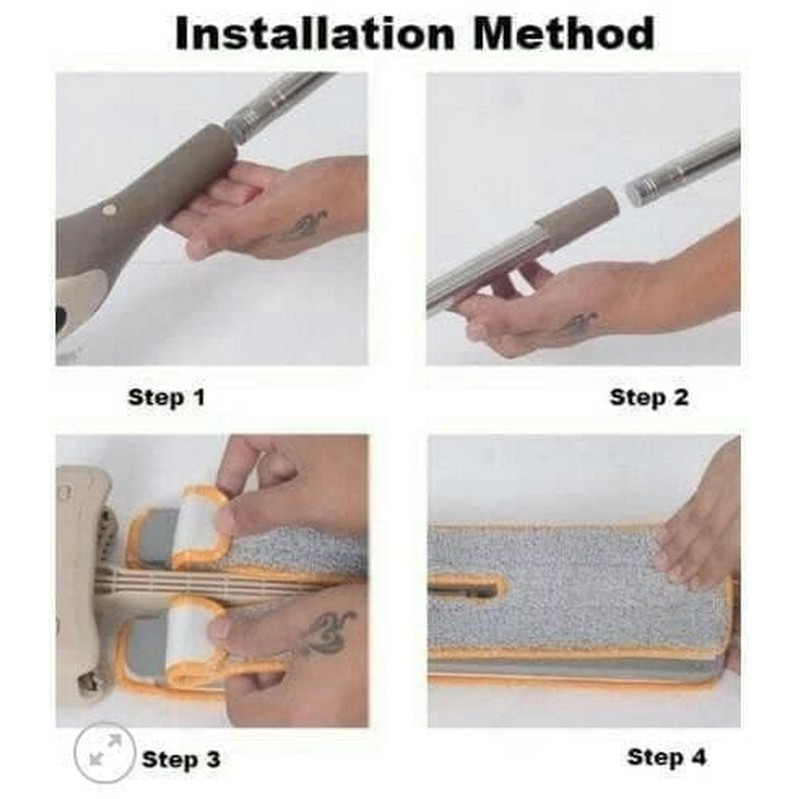 Installation Method

Step 1

Step 2

Step 3

Step 4