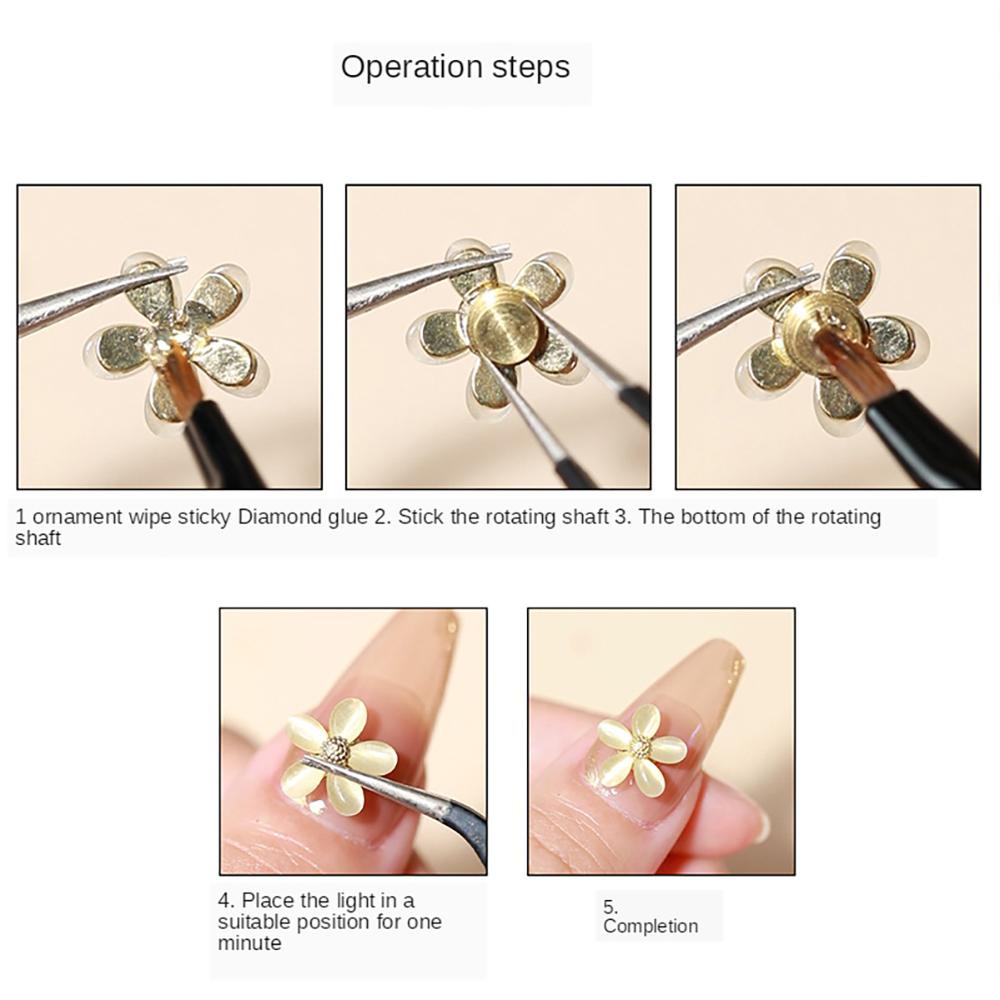 Operation steps

1 ornament wipe sticky Diamond glue 2. Stick the rotating shaft 3. The bottom of the rotating shaft

4. Place the light in a suitable position for one minute

5. Completion