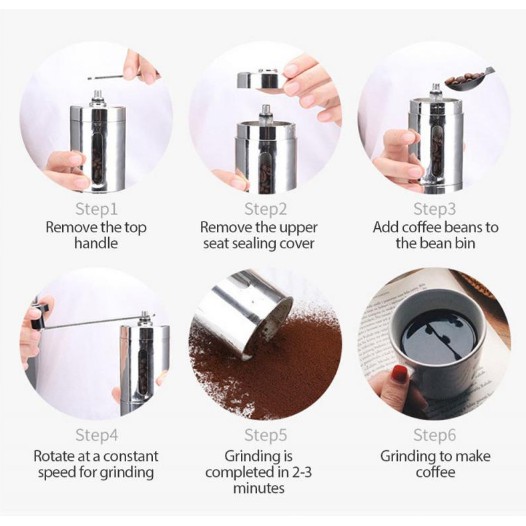 Step1
Remove the top handle

Step2
Remove the upper seat sealing cover

Step3
Add coffee beans to the bean bin

Step4
Rotate at a constant speed for grinding

Step5
Grinding is completed in 2-3 minutes

Step6
Grinding to make coffee