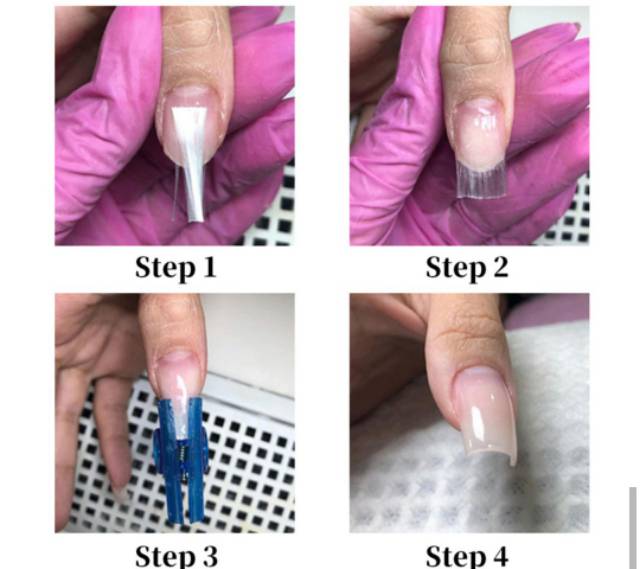 Step 1

Step 2

Step 3

Step 4