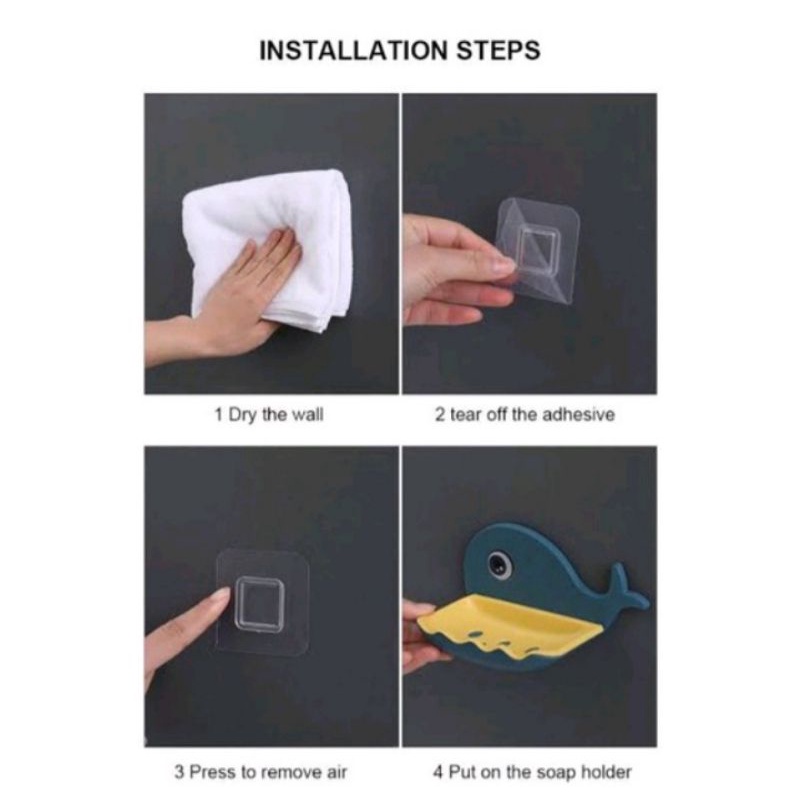 INSTALLATION STEPS

1 Dry the wall

2 tear off the adhesive

3 Press to remove air

4 Put on the soap holder