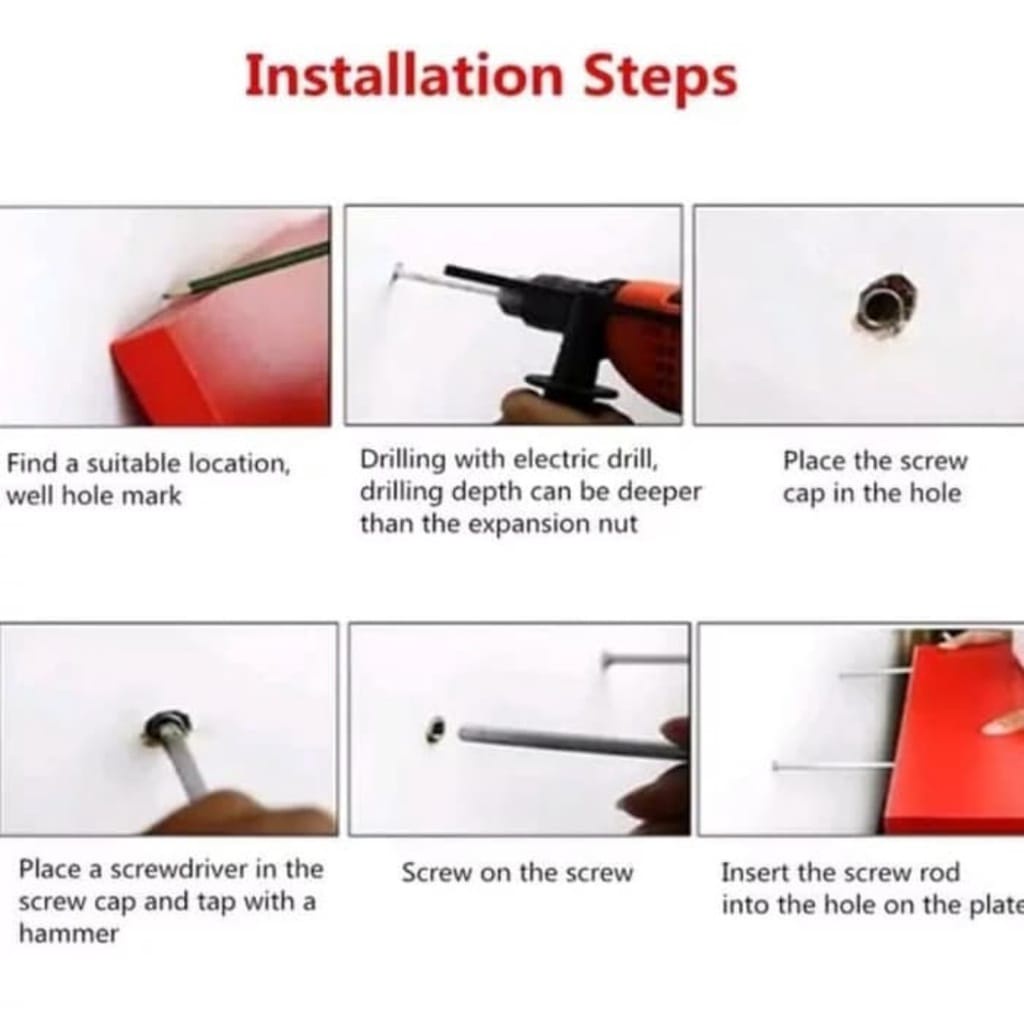 Installation Steps

Find a suitable location, well hole mark

Drilling with electric drill, drilling depth can be deeper than the expansion nut

Place the screw cap in the hole

Place a screwdriver in the screw cap and tap with a hammer

Screw on the screw

Insert the screw rod into the hole on the plate