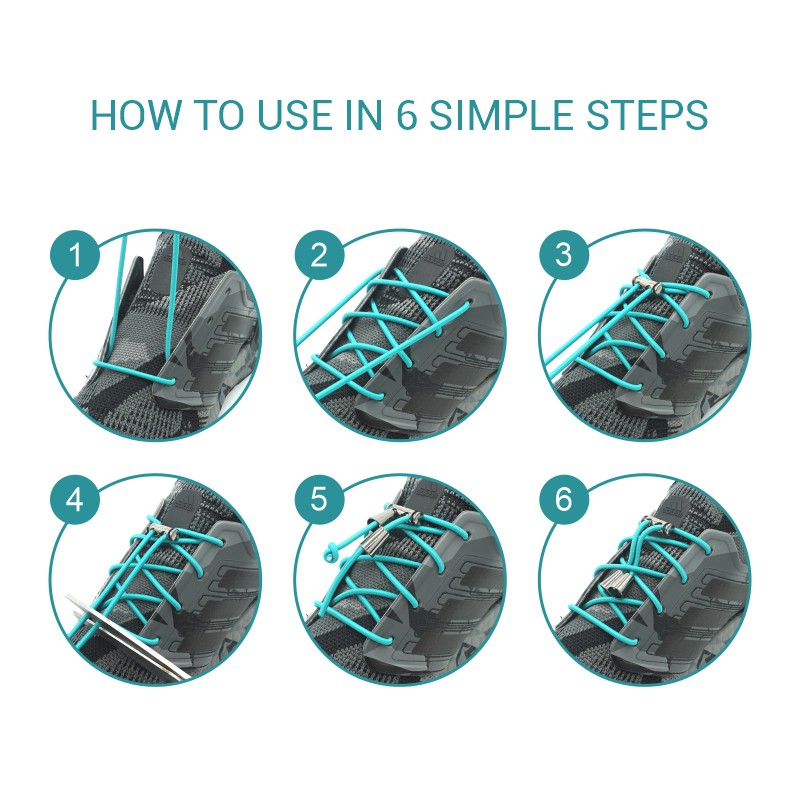 HOW TO USE IN 6 SIMPLE STEPS

1

2

3

4

5

6