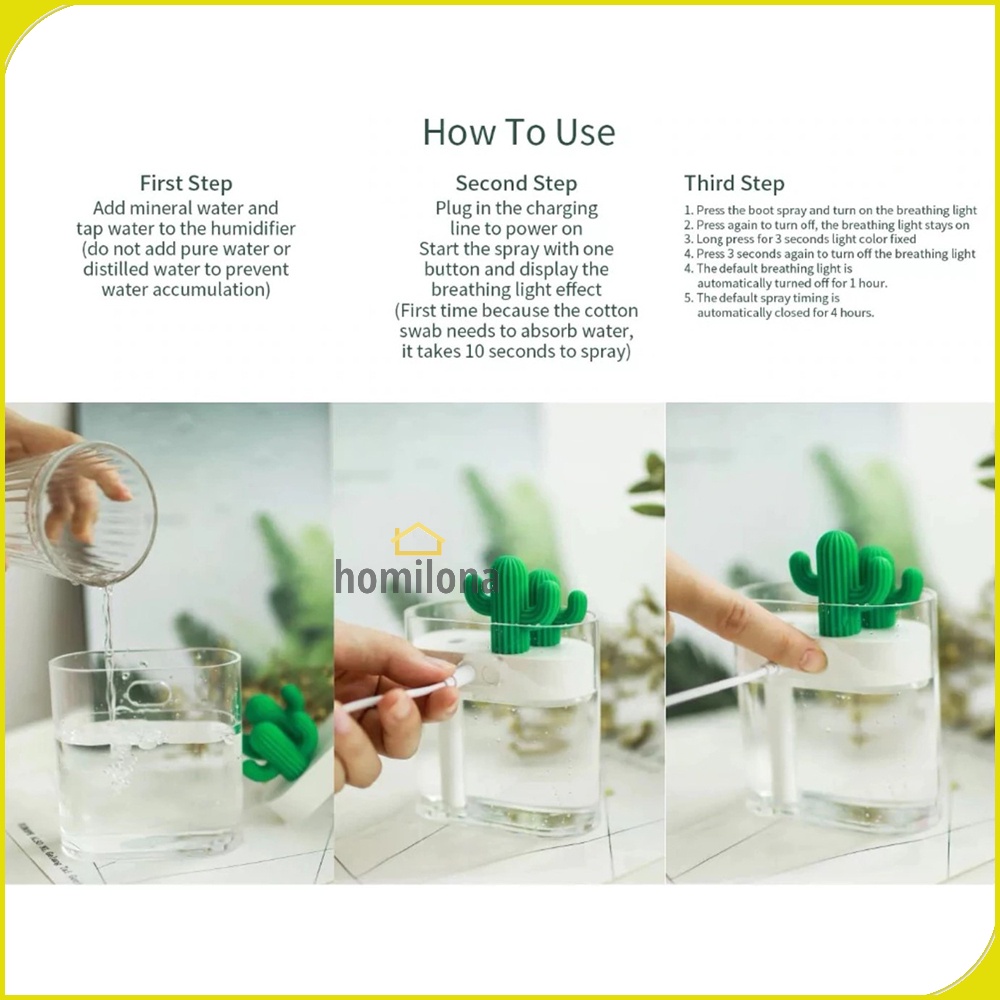 How To Use

First Step
Add mineral water and tap water to the humidifier (do not add pure water or distilled water to prevent water accumulation)

Second Step
Plug in the charging line to power on
Start the spray with one button and display the breathing light effect
(First time because the cotton swab needs to absorb water, it takes 10 seconds to spray)

Third Step
1. Press the boot spray and turn on the breathing light
2. Press again to turn off, the breathing light stays on
3. Long press for 3 seconds light color fixed
4. Press 3 seconds again to turn off the breathing light
4. The default breathing light is automatically turned off for 1 hour.
5. The default spray timing is automatically closed for 4 hours.

homilona