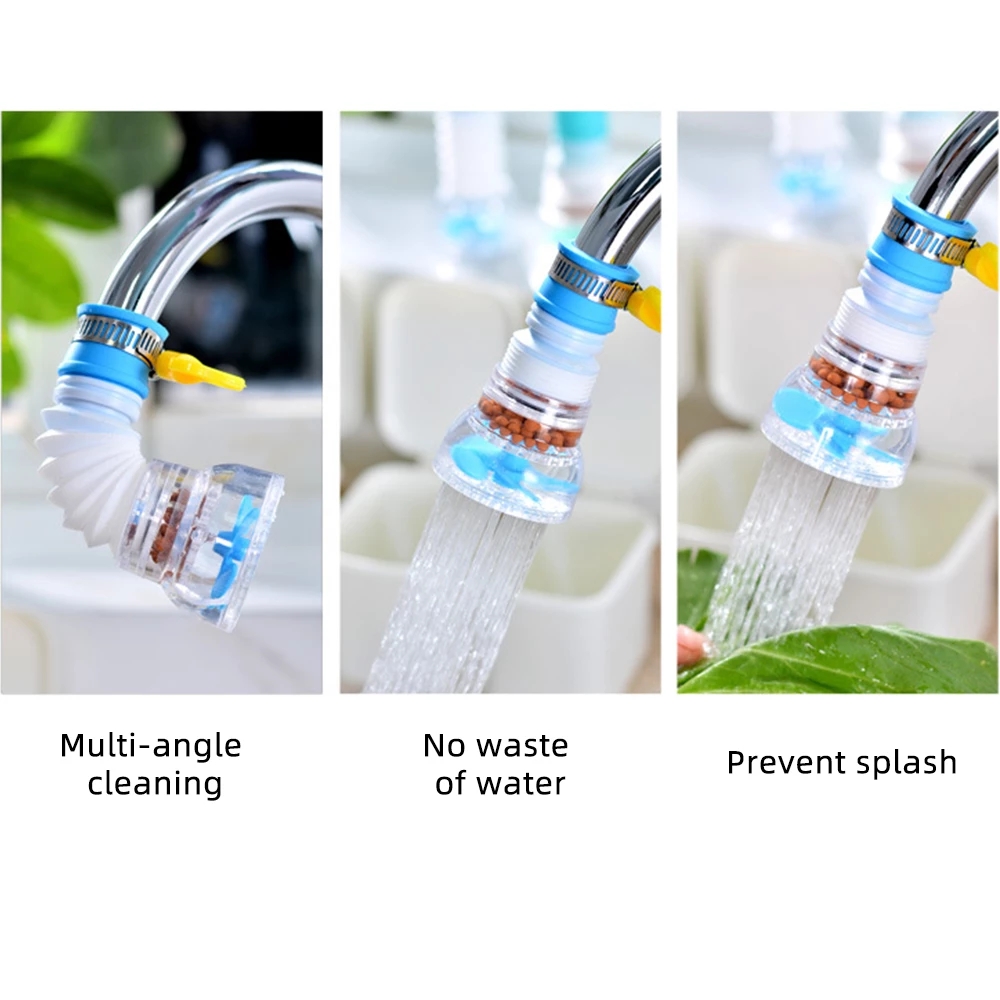 Multi-angle cleaning

No waste of water

Prevent splash