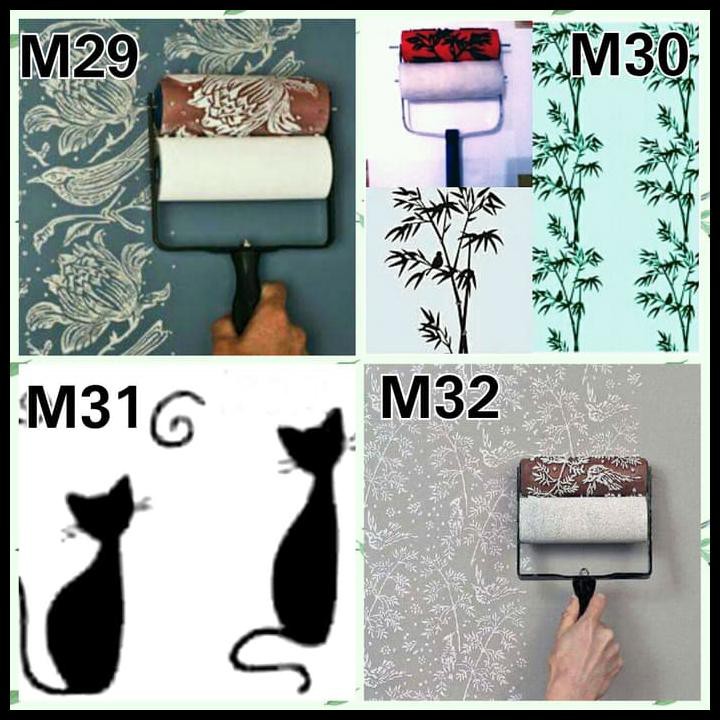 M29

M30

M31

M32