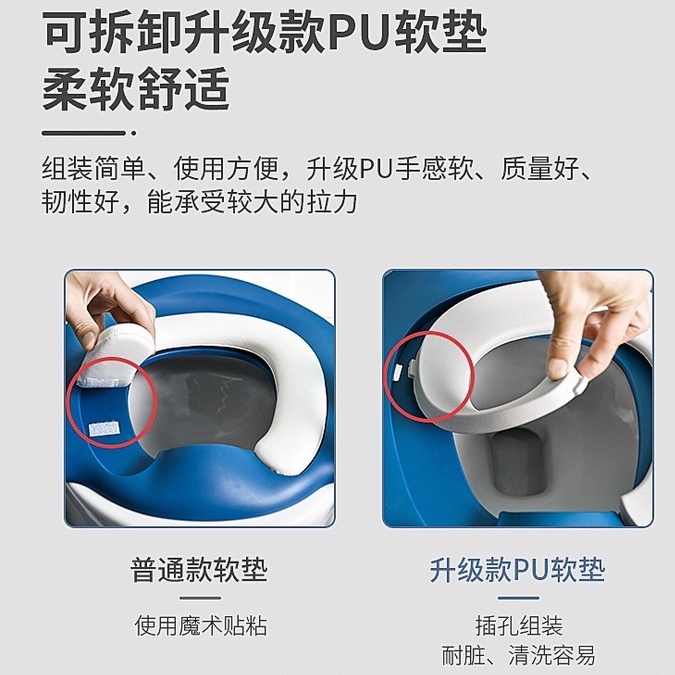 可拆卸升级款PU软垫
柔软舒适

组装简单、使用方便，升级PU手感软、质量好、韧性好，能承受较大的拉力

普通款软垫

使用魔术贴粘

升级款PU软垫

插孔组装
耐脏、清洗容易