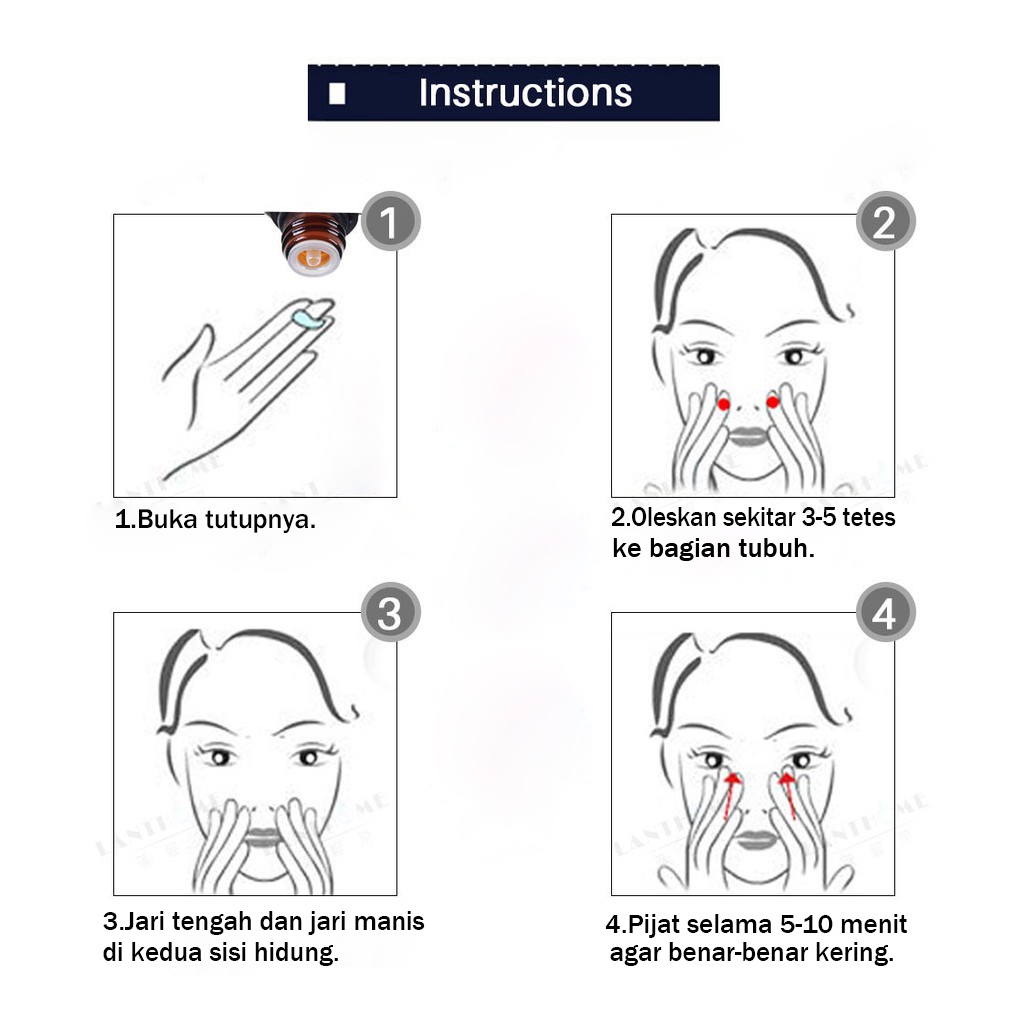 Instructions

1

1.Buka tutupnya.

2

2.Oleskan sekitar 3-5 tetes ke bagian tubuh.

3

3.Jari tengah dan jari manis di kedua sisi hidung.

4

4.Pijat selama 5-10 menit agar benar-benar kering.