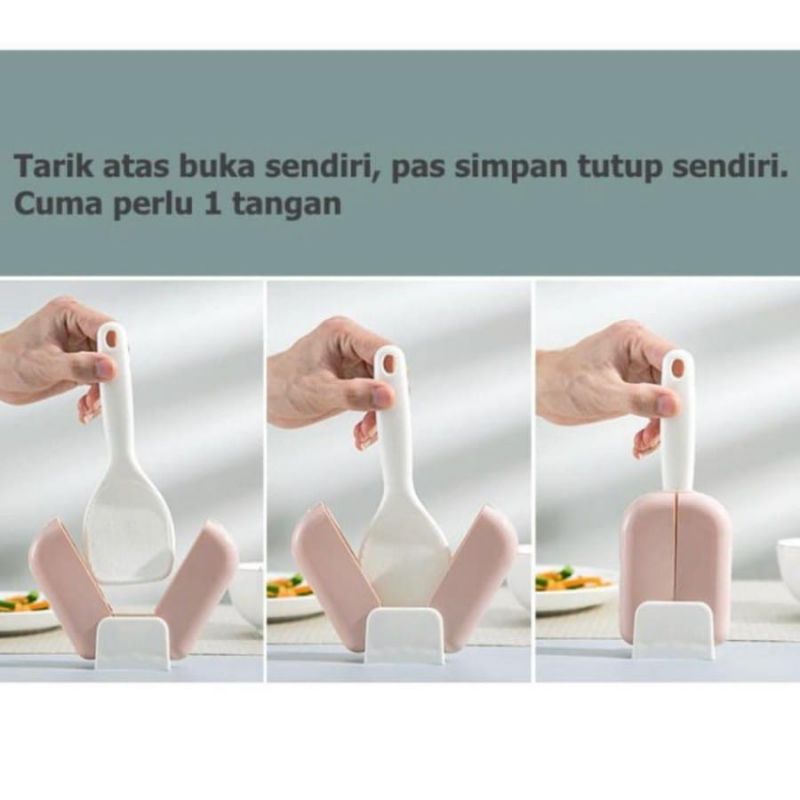 Tarik atas buka sendiri, pas simpan tutup sendiri.
Cuma perlu 1 tangan