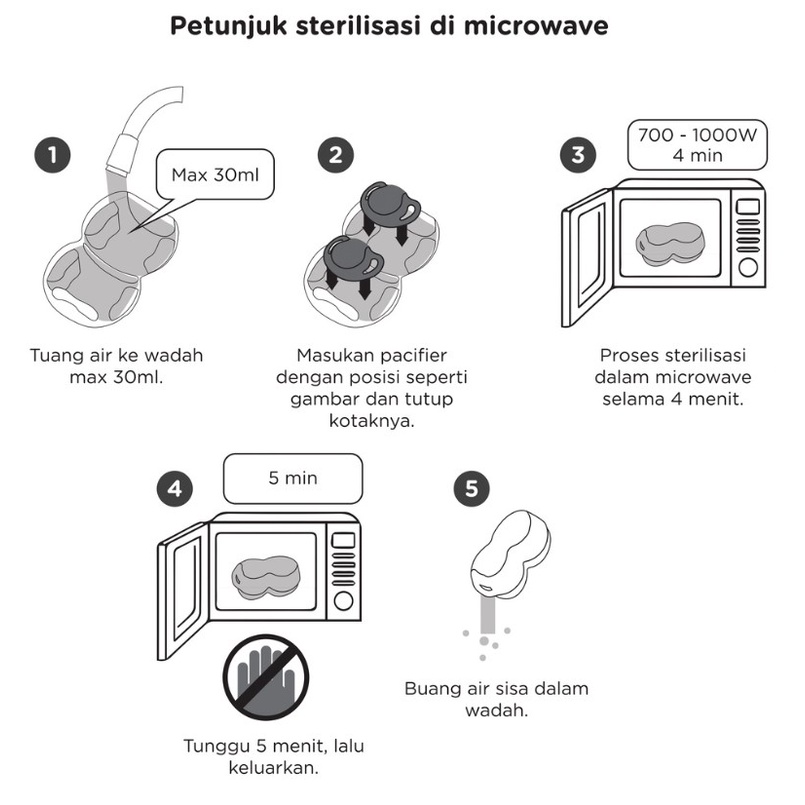 Petunjuk sterilisasi di microwave

1

Max 30ml

Tuang air ke wadah max 30ml.

2

Masukan pacifier dengan posisi seperti gambar dan tutup kotaknya.

3

700 - 1000W
4 min

Proses sterilisasi dalam microwave selama 4 menit.

4

5 min

Tunggu 5 menit, lalu keluarkan.

5

Buang air sisa dalam wadah.