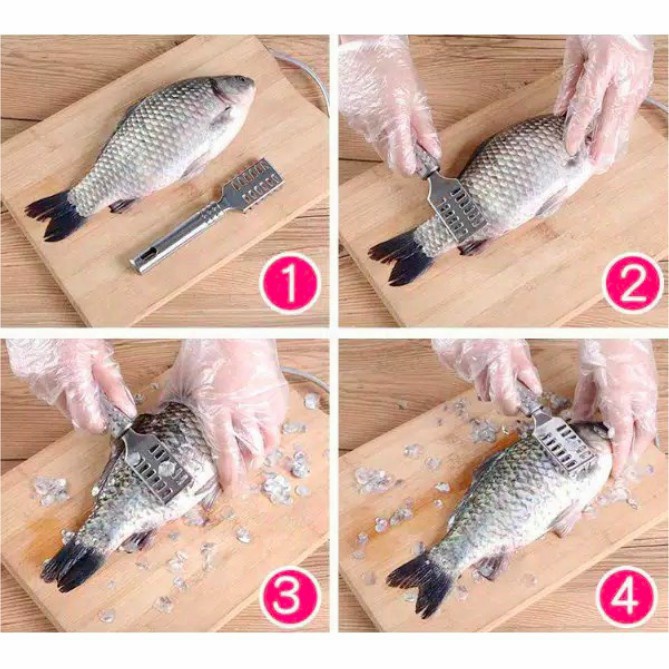 1
2
3
4