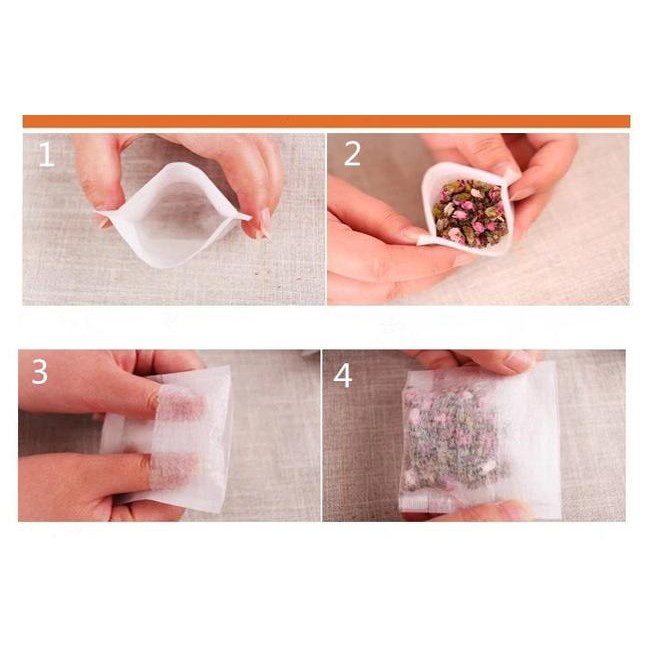 1

2

3

4