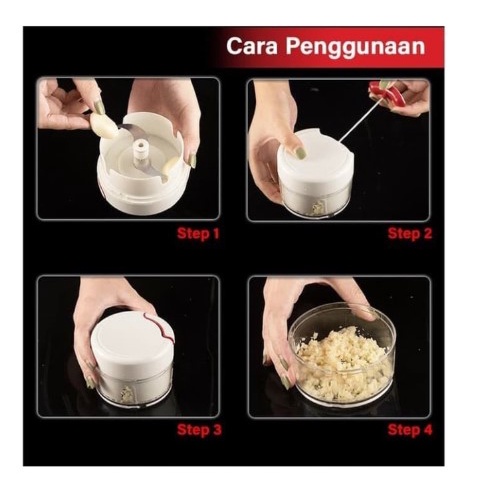 Cara Penggunaan

Step 1

Step 2

Step 3

Step 4