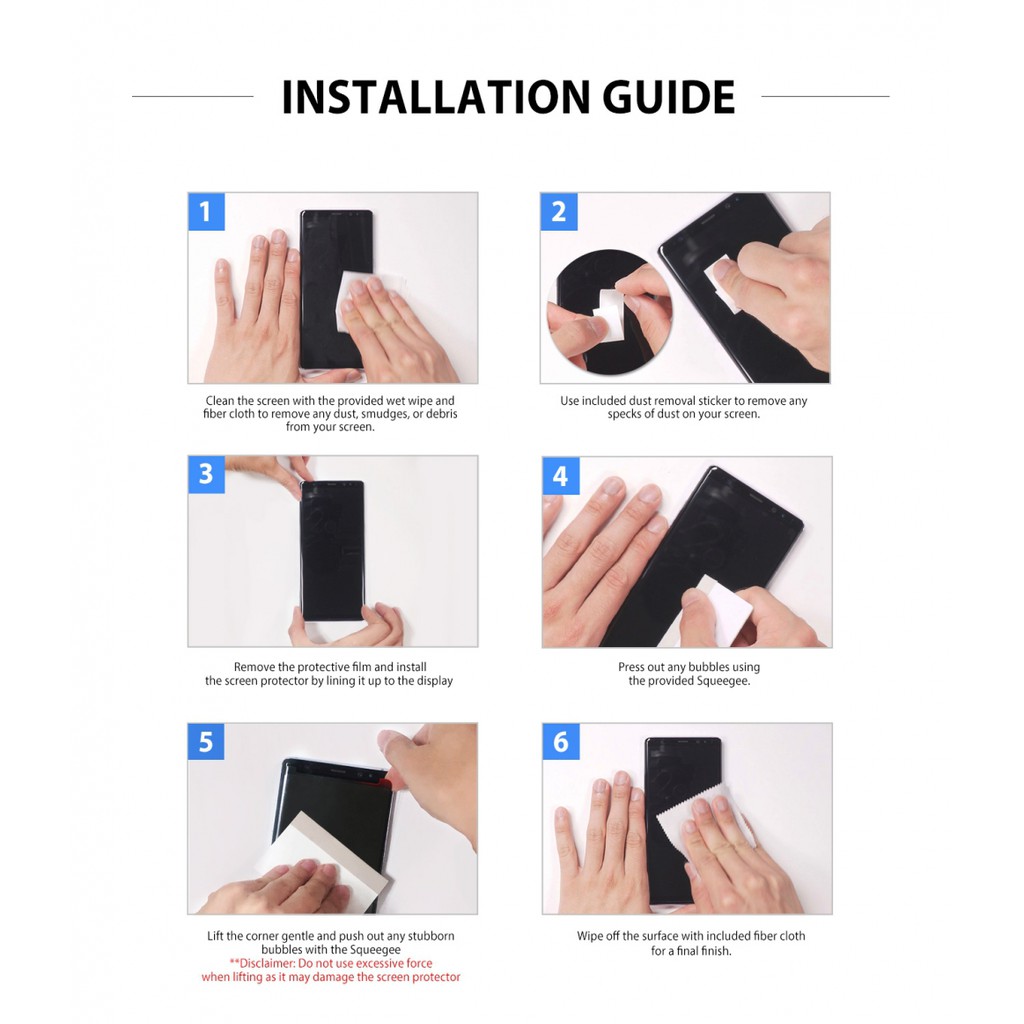 INSTALLATION GUIDE

1

Clean the screen with the provided wet wipe and fiber cloth to remove any dust, smudges, or debris from your screen.

2

Use included dust removal sticker to remove any specks of dust on your screen.

3

Remove the protective film and install the screen protector by lining it up to the display

4

Press out any bubbles using the provided Squeegee.

5

Lift the corner gentle and push out any stubborn bubbles with the Squeegee
**Disclaimer: Do not use excessive force when lifting as it may damage the screen protector

6

Wipe off the surface with included fiber cloth for a final finish.