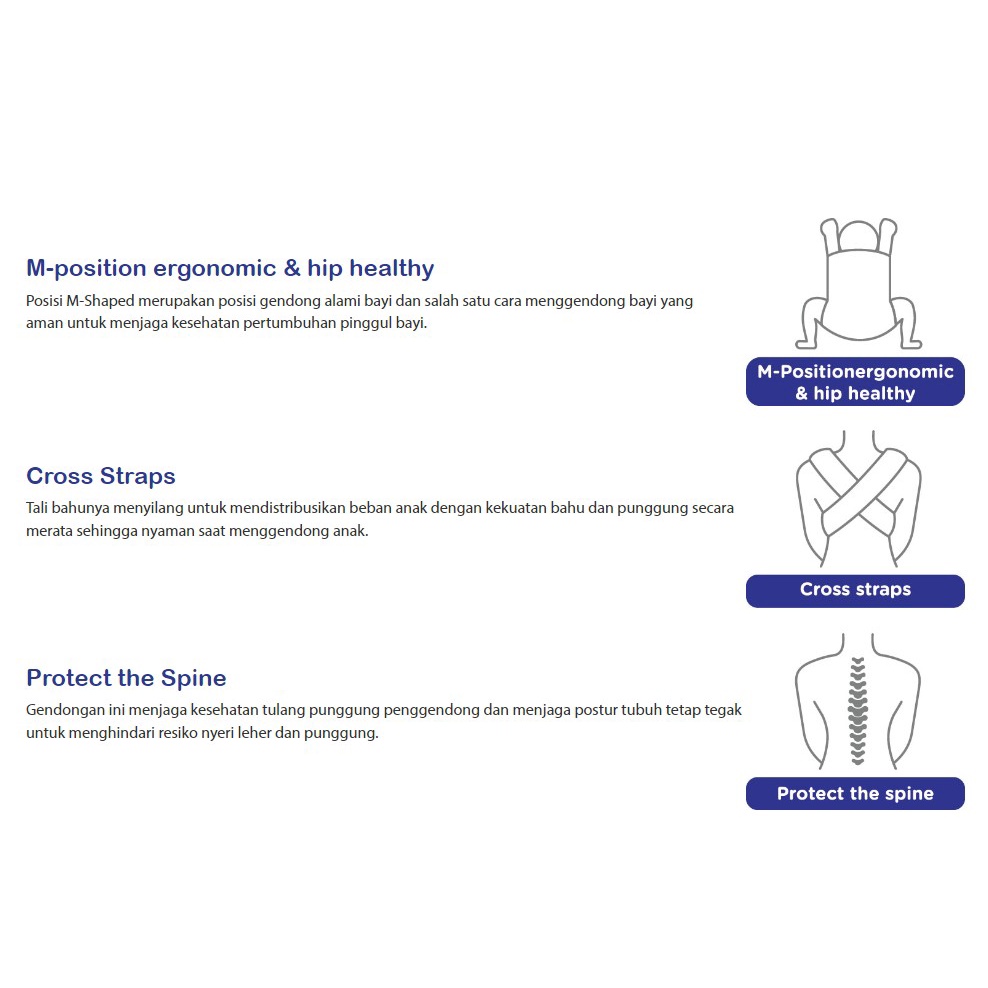 M-position ergonomic & hip healthy

Posisi M-Shaped merupakan posisi gendong alami bayi dan salah satu cara menggendong bayi yang aman untuk menjaga kesehatan pertumbuhan pinggul bayi.

M-Positionergonomic & hip healthy

Cross Straps

Tali bahunya menyilang untuk mendistribusikan beban anak dengan kekuatan bahu dan punggung secara merata sehingga nyaman saat menggendong anak.

Cross straps

Protect the Spine

Gendongan ini menjaga kesehatan tulang punggung penggendong dan menjaga postur tubuh tetap tegak untuk menghindari resiko nyeri leher dan punggung.

Protect the spine