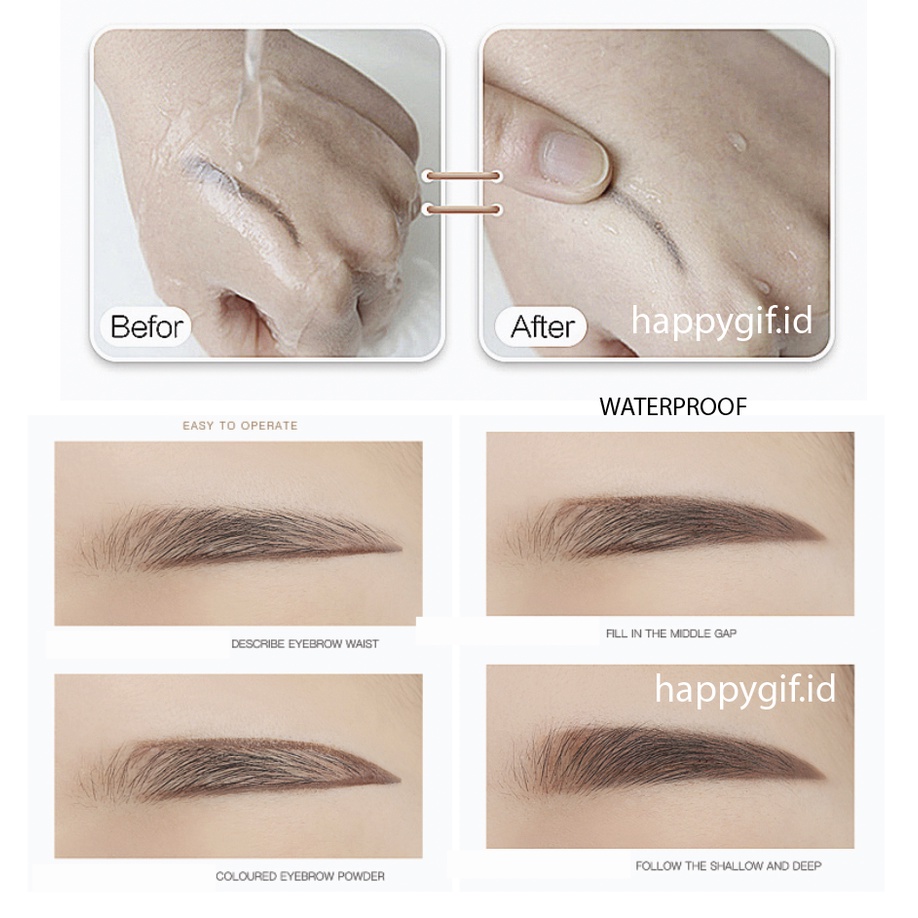 Befor

After

happygif.id

WATERPROOF

EASY TO OPERATE

DESCRIBE EYEBROW WAIST

FILL IN THE MIDDLE GAP

happygif.id

COLOURED EYEBROW POWDER

FOLLOW THE SHALLOW AND DEEP