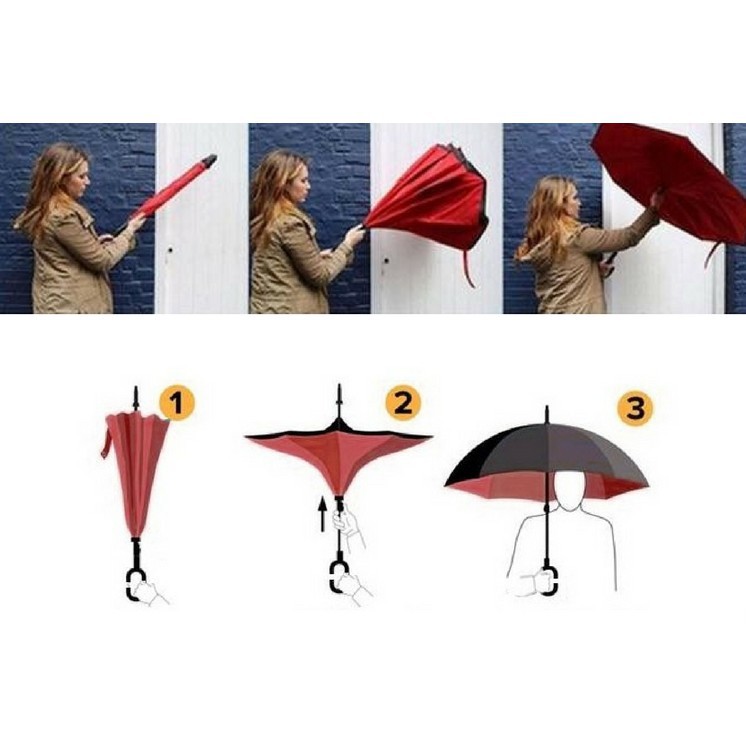 1

2

3