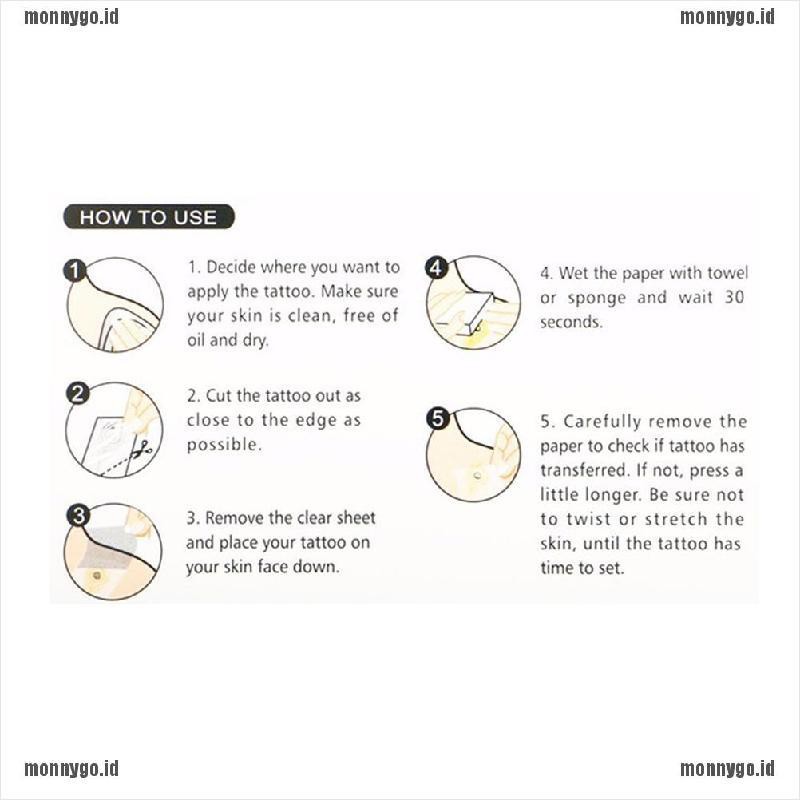 monnygo.id monnygo.id

HOW TO USE

1

1. Decide where you want to apply the tattoo. Make sure your skin is clean, free of oil and dry.

2

2. Cut the tattoo out as close to the edge as possible.

3

3. Remove the clear sheet and place your tattoo on your skin face down.

4

4. Wet the paper with towel or sponge and wait 30 seconds.

5

5. Carefully remove the paper to check if tattoo has transferred. If not, press a little longer. Be sure not to twist or stretch the skin, until the tattoo has time to set.

monnygo.id monnygo.id