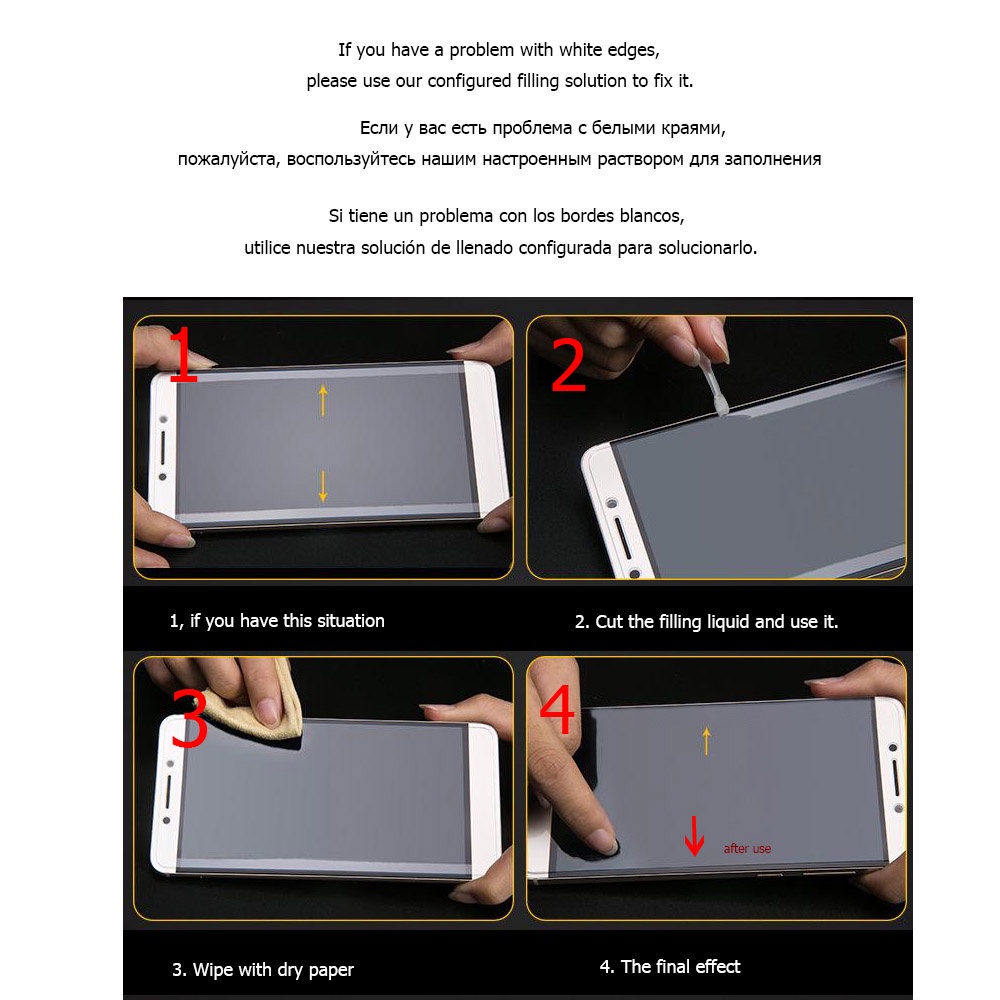 If you have a problem with white edges,
please use our configured filling solution to fix it.

Если у вас есть проблема с белыми краями,
пожалуйста, воспользуйтесь нашим настроенным раствором для заполнения

Si tiene un problema con los bordes blancos,
utilice nuestra solución de llenado configurada para solucionarlo.

1

2

1, if you have this situation

2. Cut the filling liquid and use it.

3

4

after use

3. Wipe with dry paper

4. The final effect