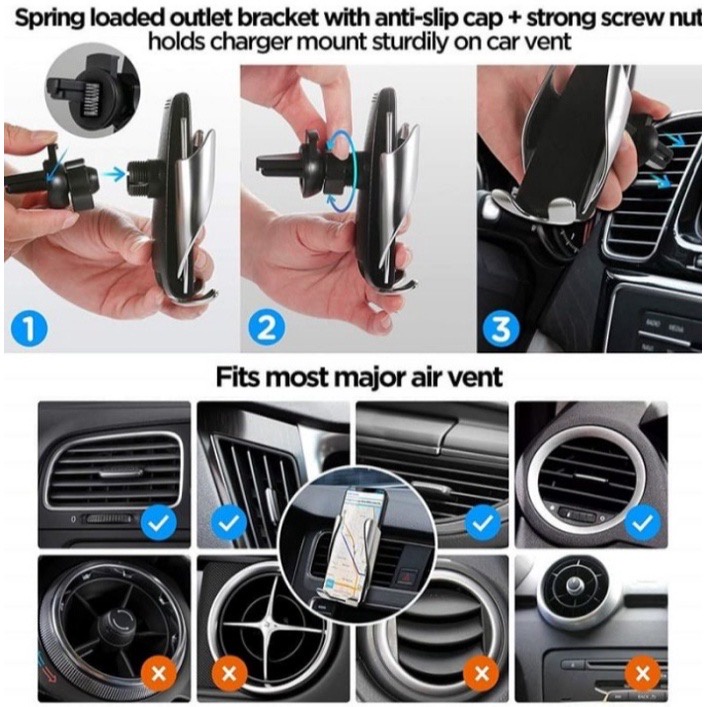 Spring loaded outlet bracket with anti-slip cap + strong screw nut holds charger mount sturdily on car vent

1

2

3

Fits most major air vent