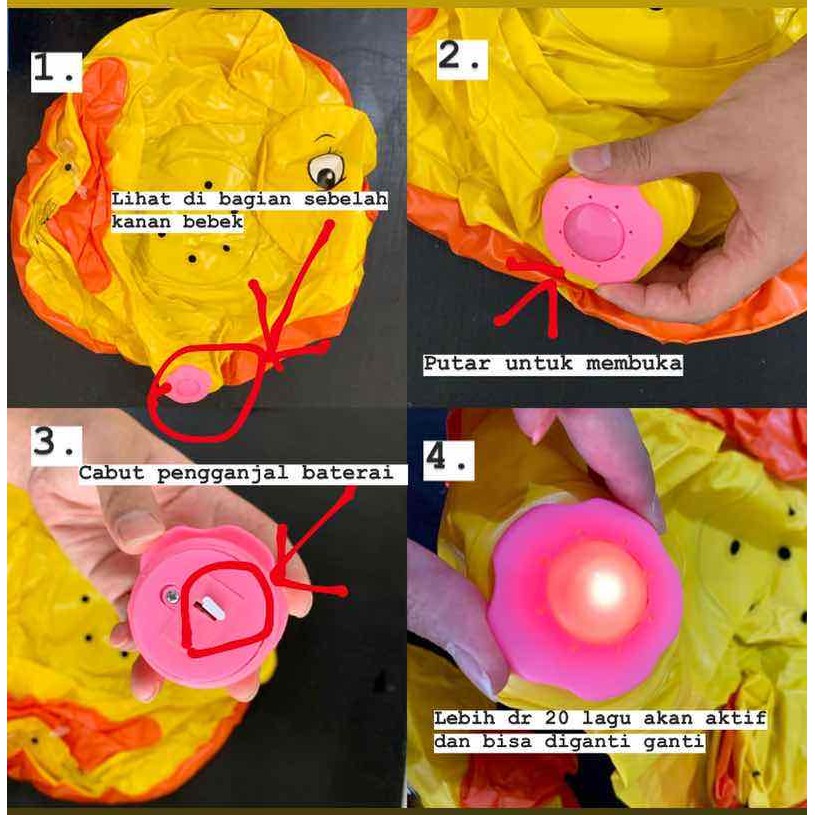 1.

Lihat di bagian sebelah kanan bebek

2.

Putar untuk membuka

3.

Cabut pengganjal baterai

4.

Lebih dr 20 lagu akan aktif dan bisa diganti ganti