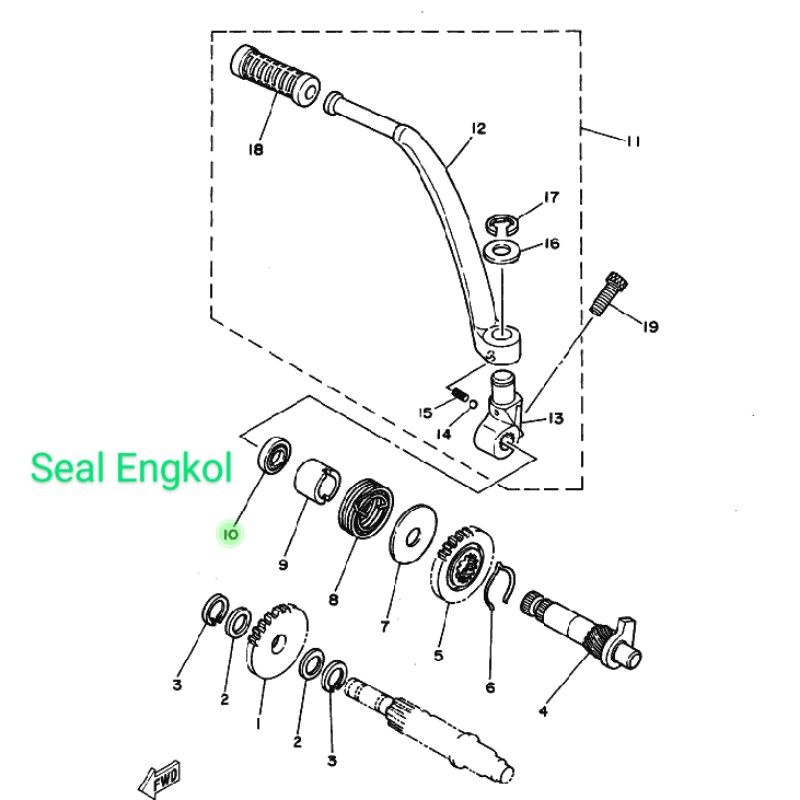 18

12

11

17

16

19

15

14

13

Seal Engkol

10

9

8

7

5

6

4

3

2

1

2

3

FWD