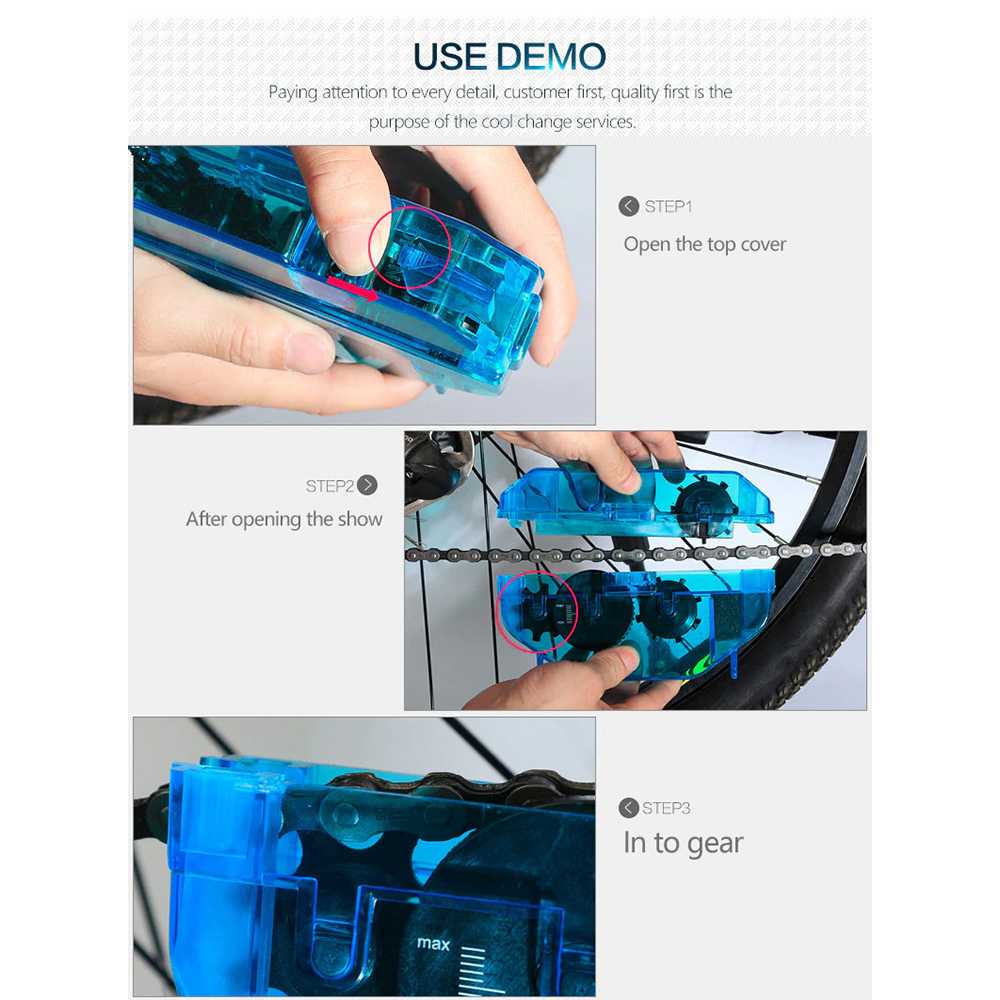 USE DEMO

Paying attention to every detail, customer first, quality first is the purpose of the cool change services.

STEP1
Open the top cover

STEP2
After opening the show

STEP3
In to gear

max