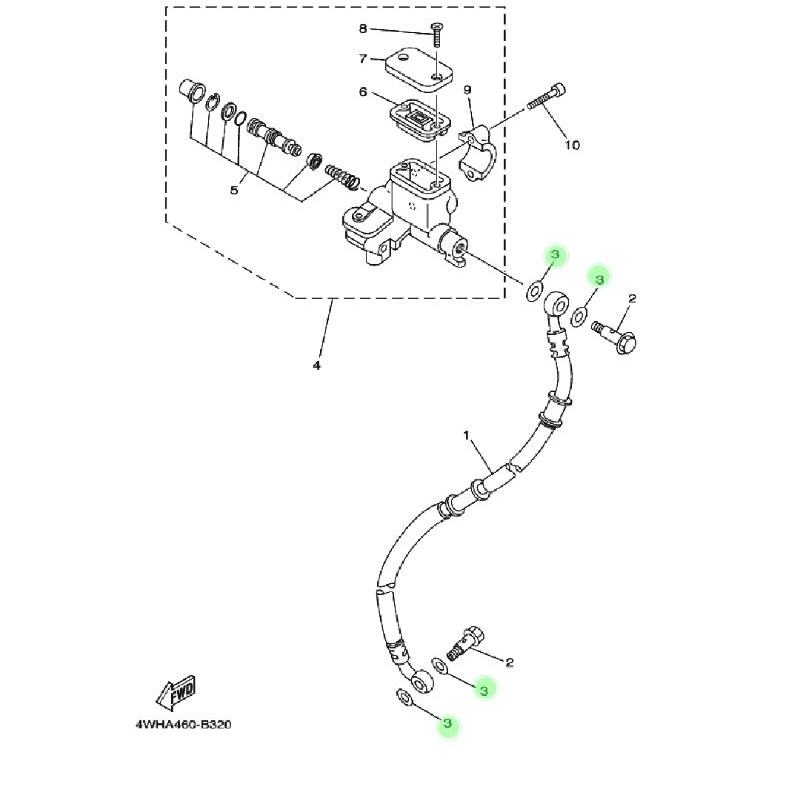 8
7
6
9
10
5
3
3
2
4
1
2
3
3
FWD
4WHA460-B320