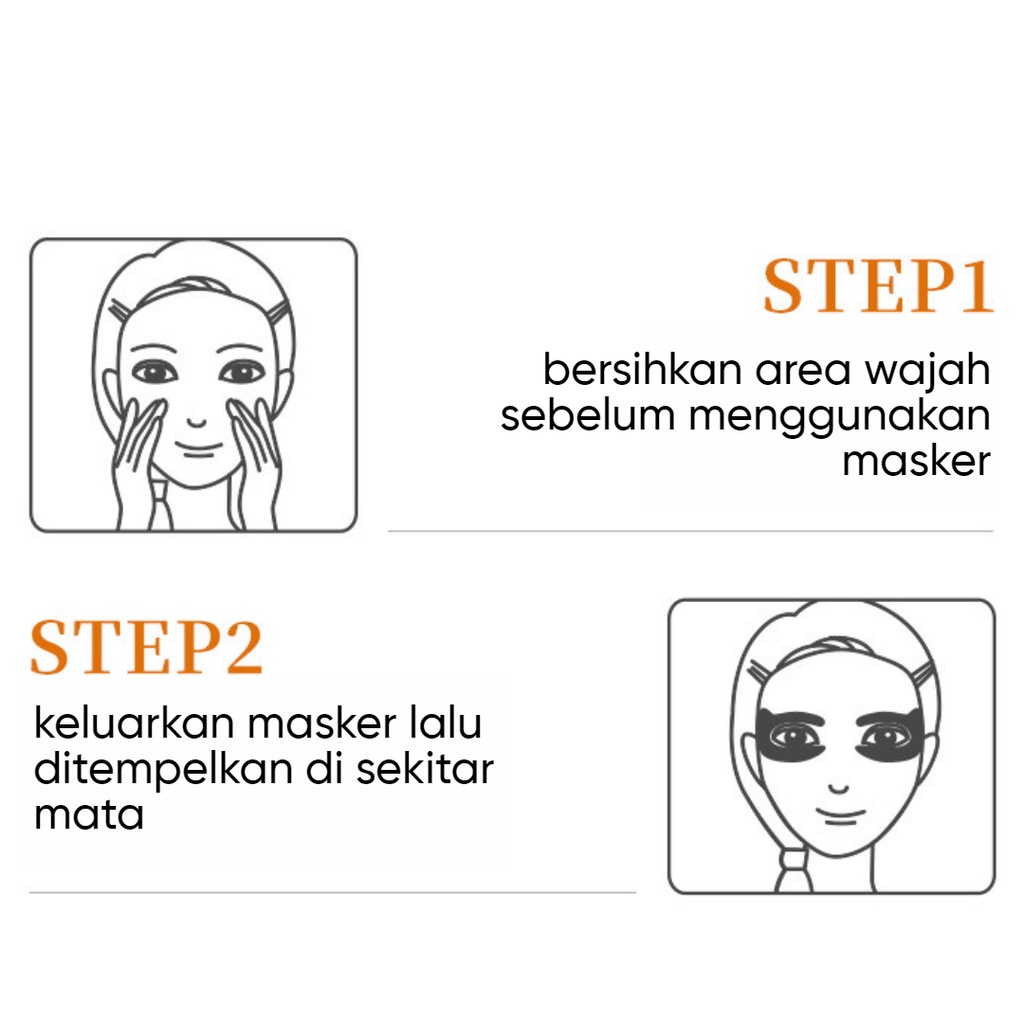 STEP1

bersihkan area wajah sebelum menggunakan masker

STEP2

keluarkan masker lalu ditempelkan di sekitar mata