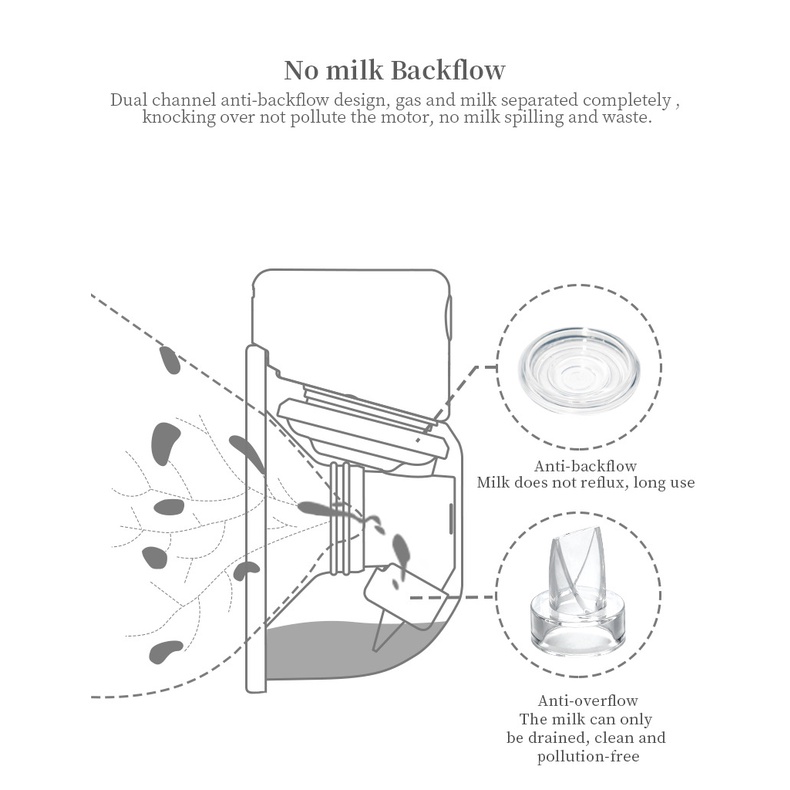 No milk Backflow

Dual channel anti-backflow design, gas and milk separated completely , knocking over not pollute the motor, no milk spilling and waste.

Anti-backflow
Milk does not reflux, long use

Anti-overflow
The milk can only be drained, clean and pollution-free