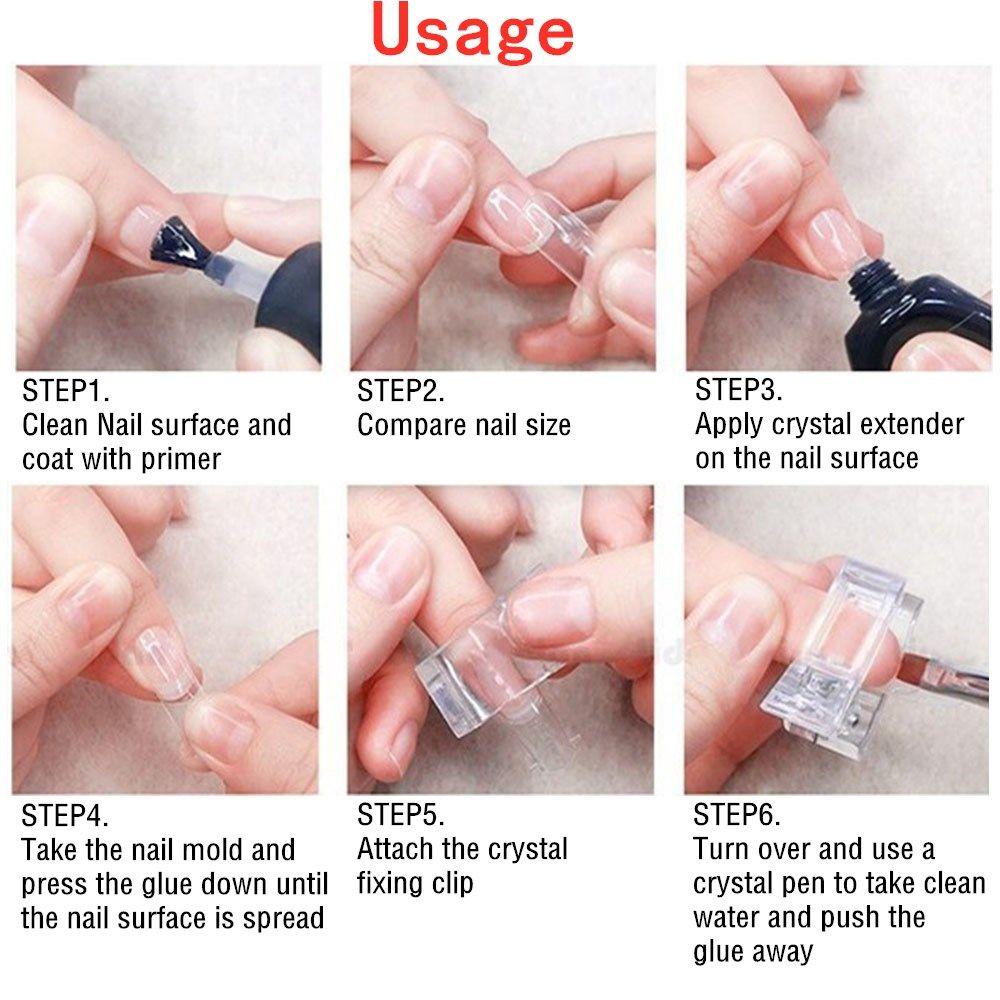 Usage

STEP1.
Clean Nail surface and coat with primer

STEP2.
Compare nail size

STEP3.
Apply crystal extender on the nail surface

STEP4.
Take the nail mold and press the glue down until the nail surface is spread

STEP5.
Attach the crystal fixing clip

STEP6.
Turn over and use a crystal pen to take clean water and push the glue away