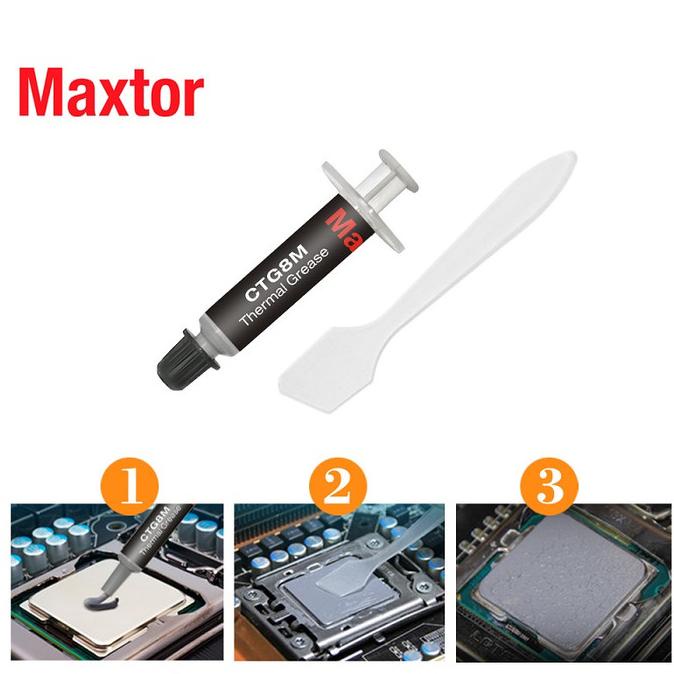 Maxtor

Ma
CTG8M
Thermal Grease

1
CTG8M
Thermal Grease

2

3