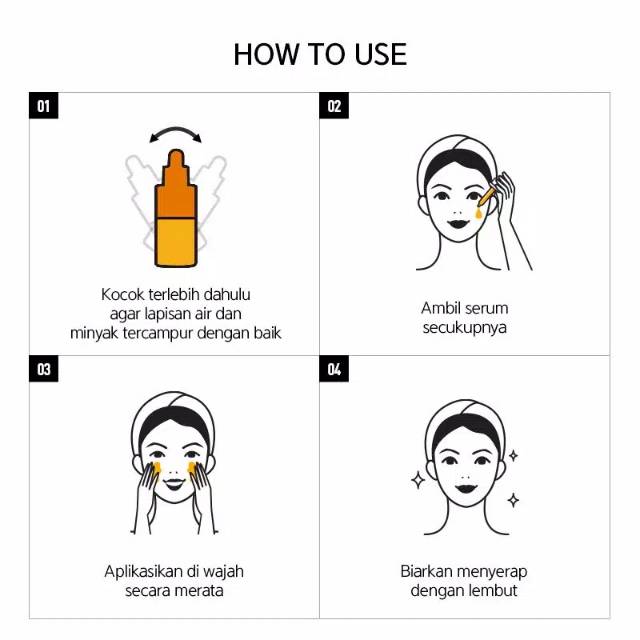 HOW TO USE

01

Kocok terlebih dahulu agar lapisan air dan minyak tercampur dengan baik

02

Ambil serum secukupnya

03

Aplikasikan di wajah secara merata

04

Biarkan menyerap dengan lembut